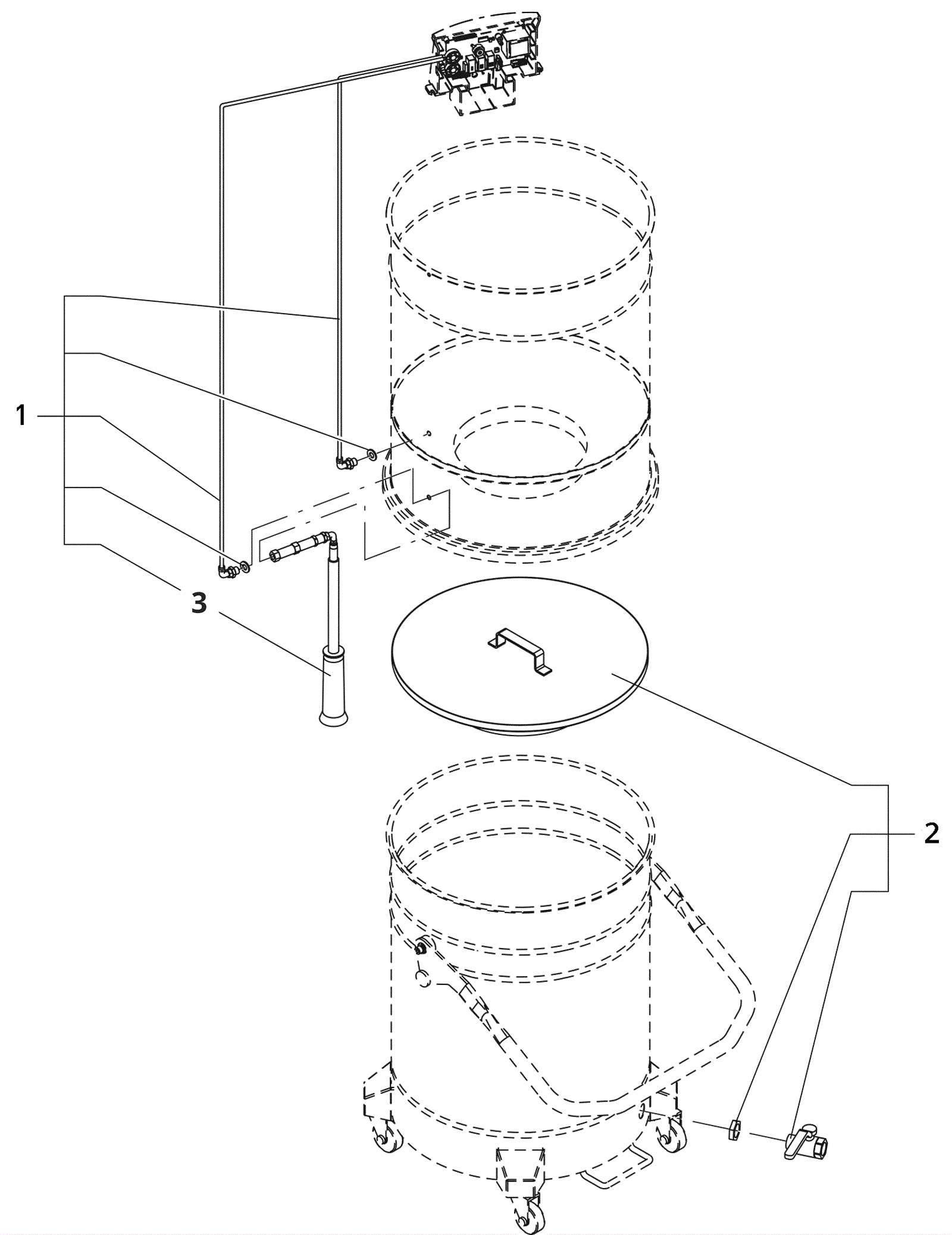 1
3
2