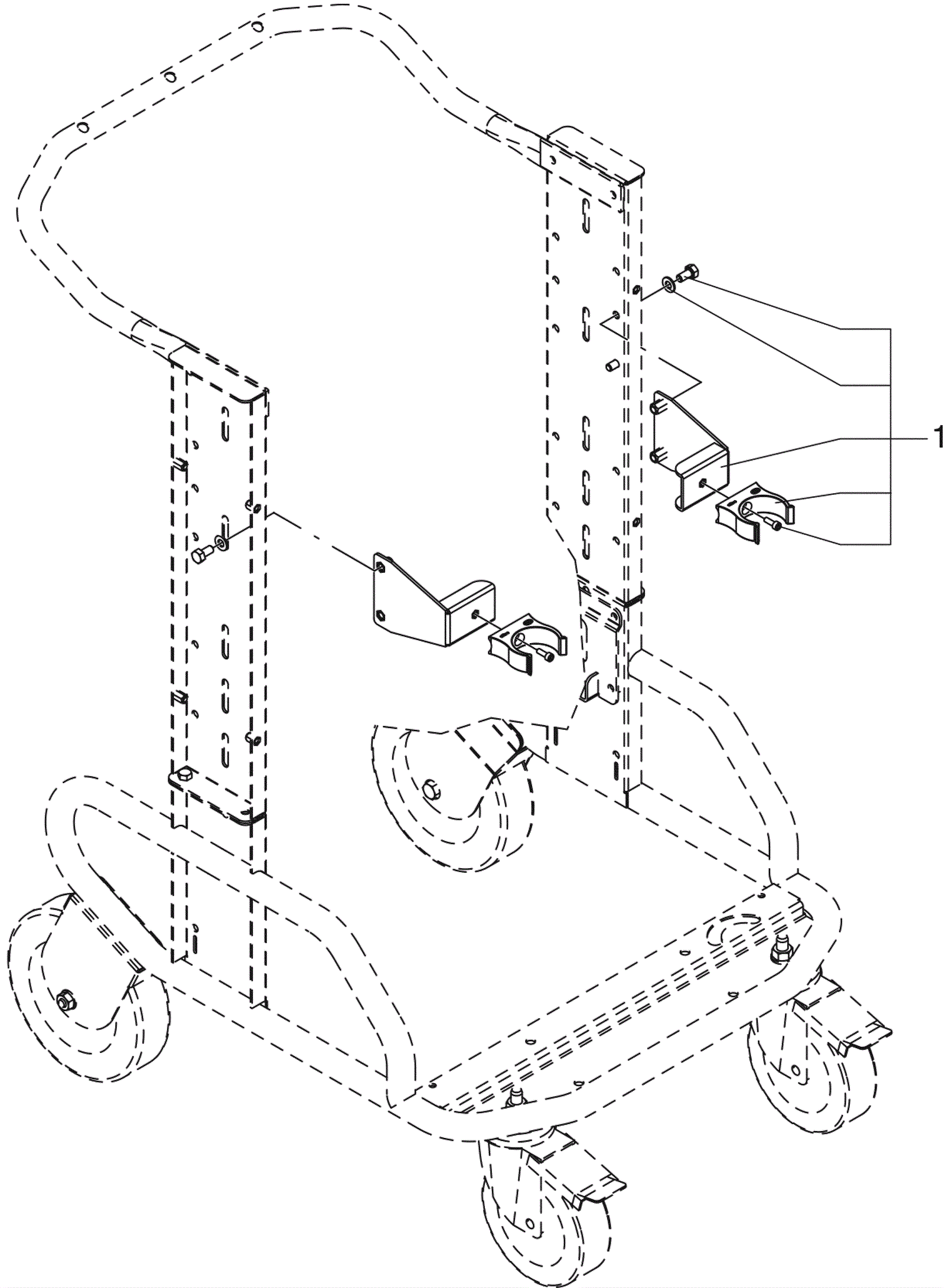 1