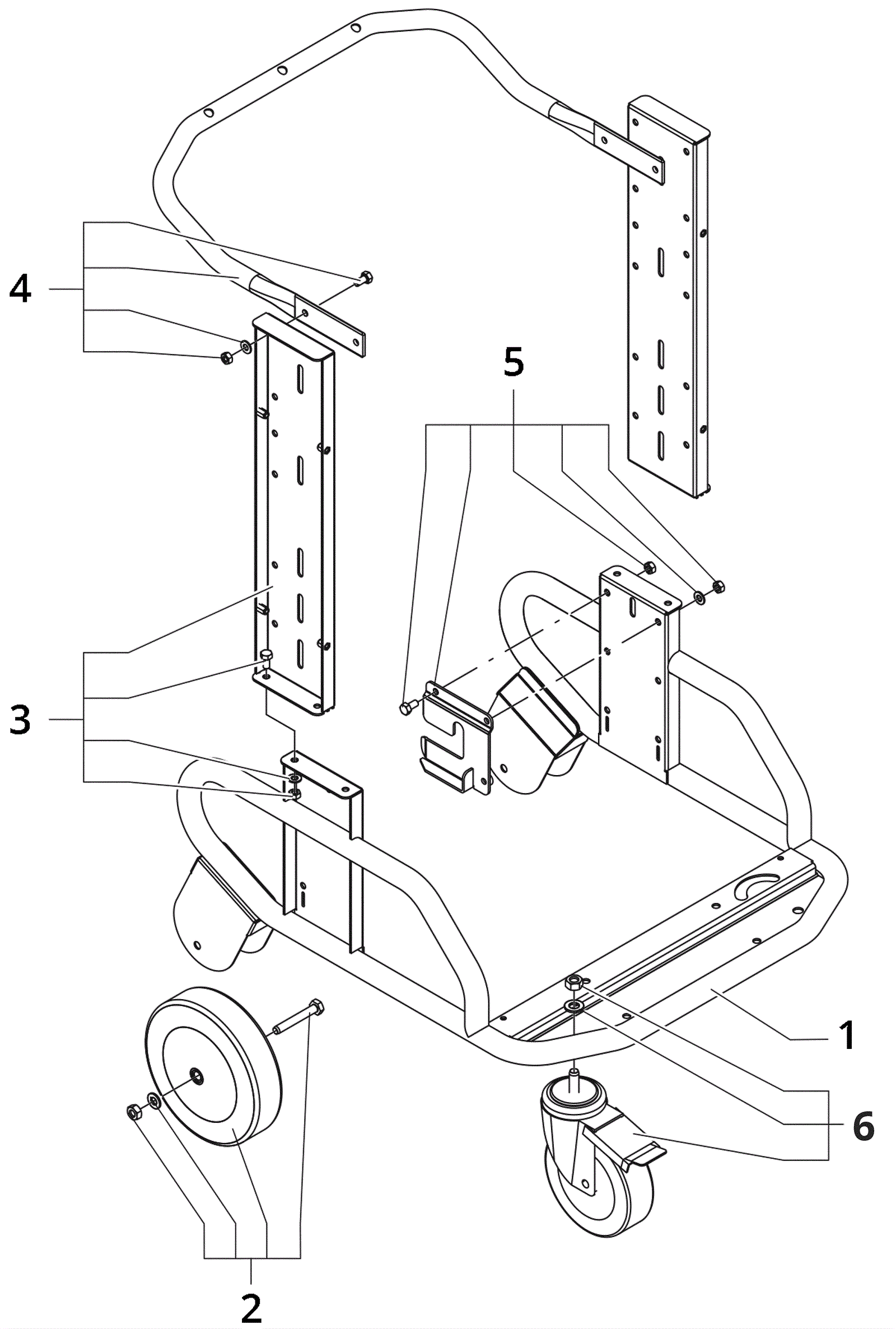 4
5
3
1
6
2