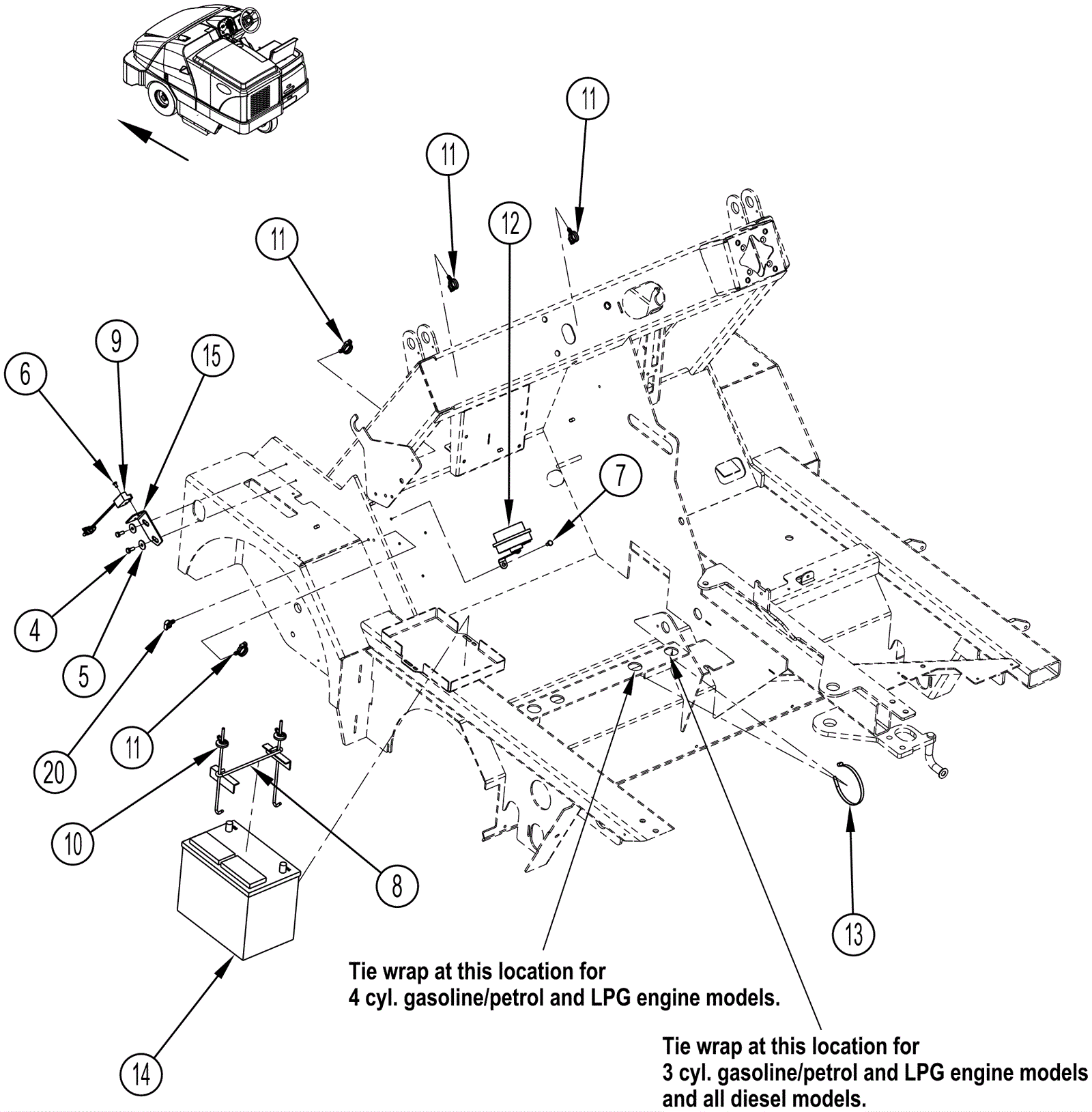 11

11

12

11

9

15

6

7

4

5

20

11

10

8

13

14

Tie wrap at this location for
4 cyl. gasoline/petrol and LPG engine models.

Tie wrap at this location for
3 cyl. gasoline/petrol and LPG engine models
and all diesel models.