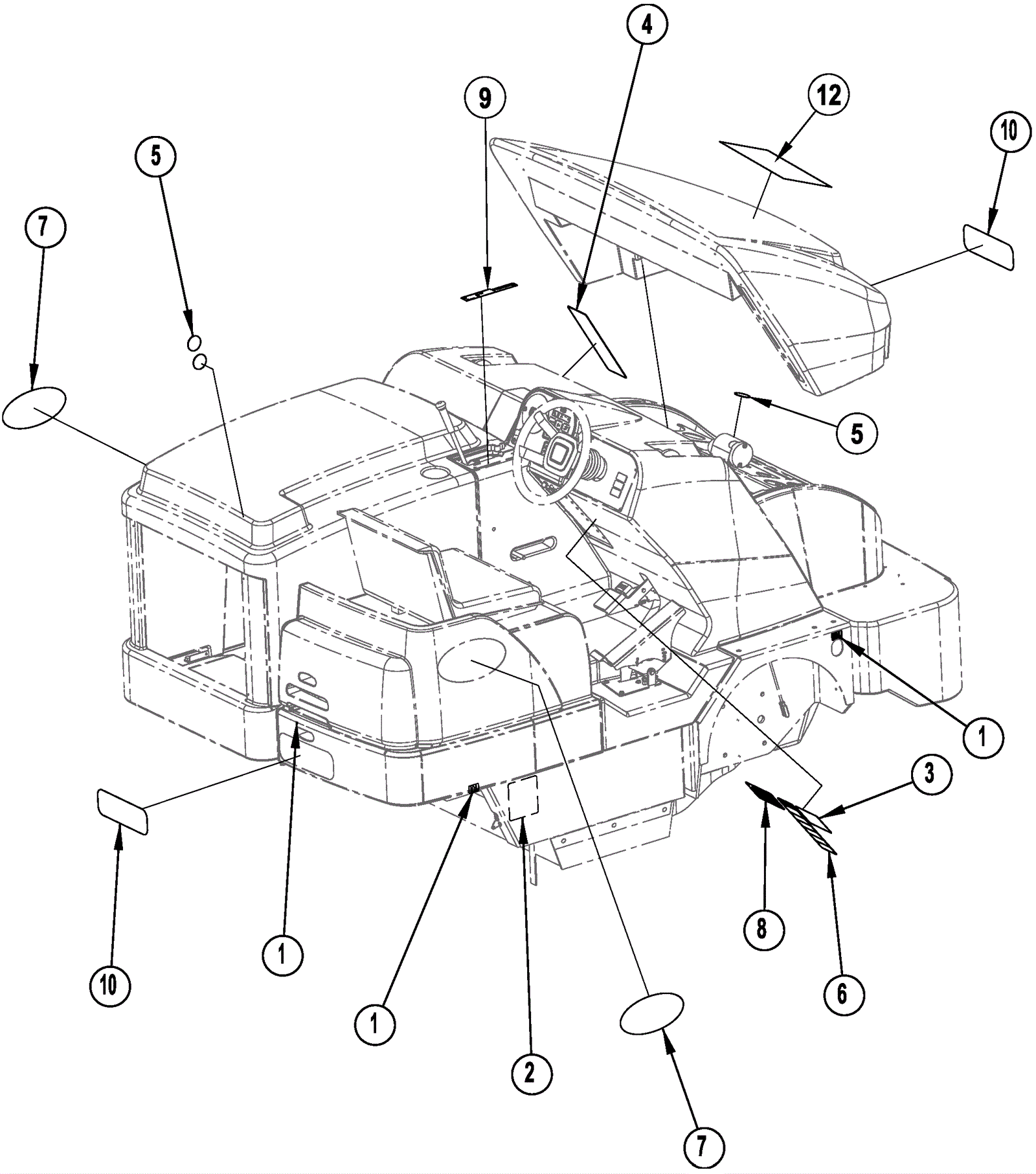 4
9
12
10
5
7
5
1
3
10
1
8
6
1
2
7