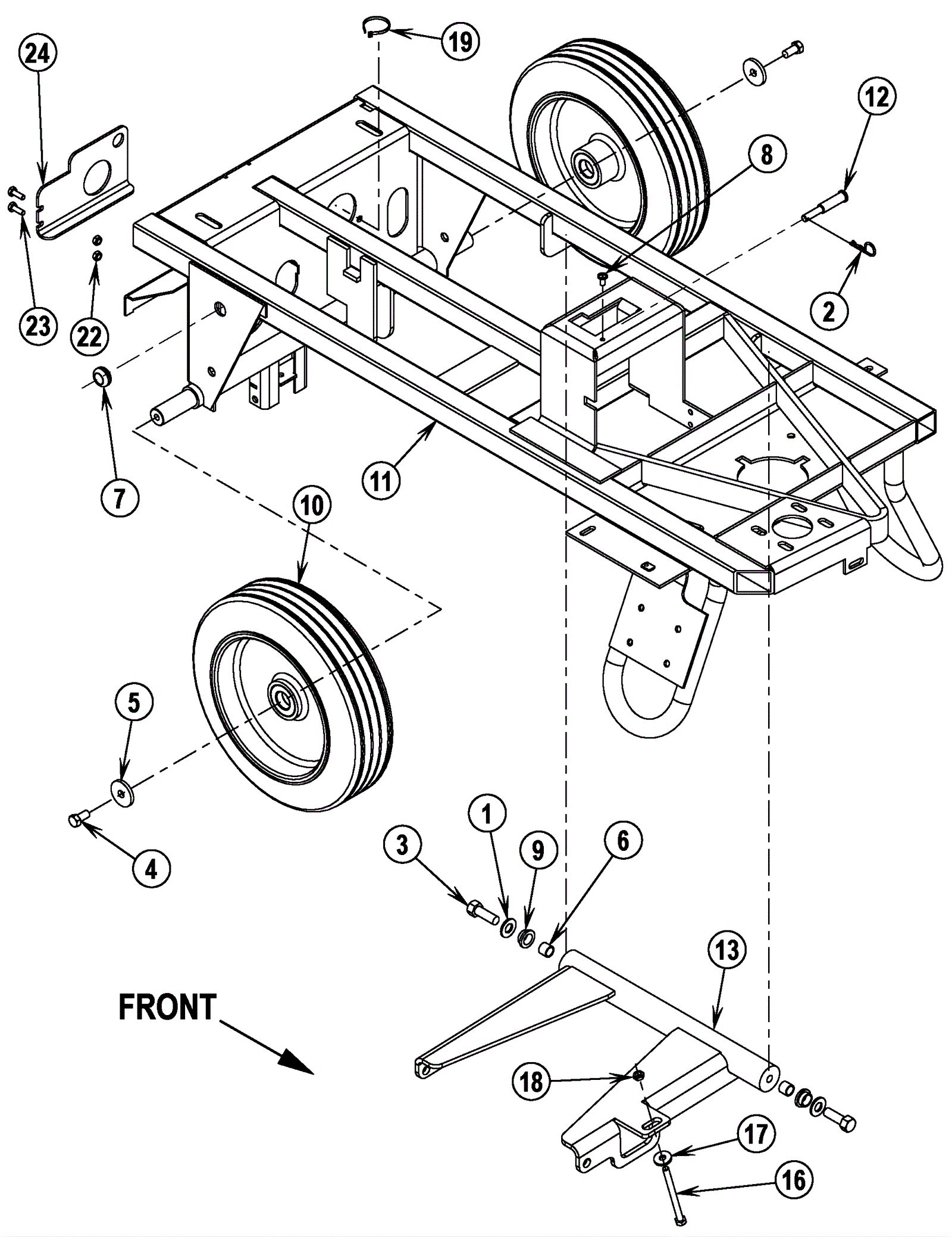 24
19
12
8
2
23
22
7
11
10
5
4
3
1
9
6
13
FRONT
18
17
16