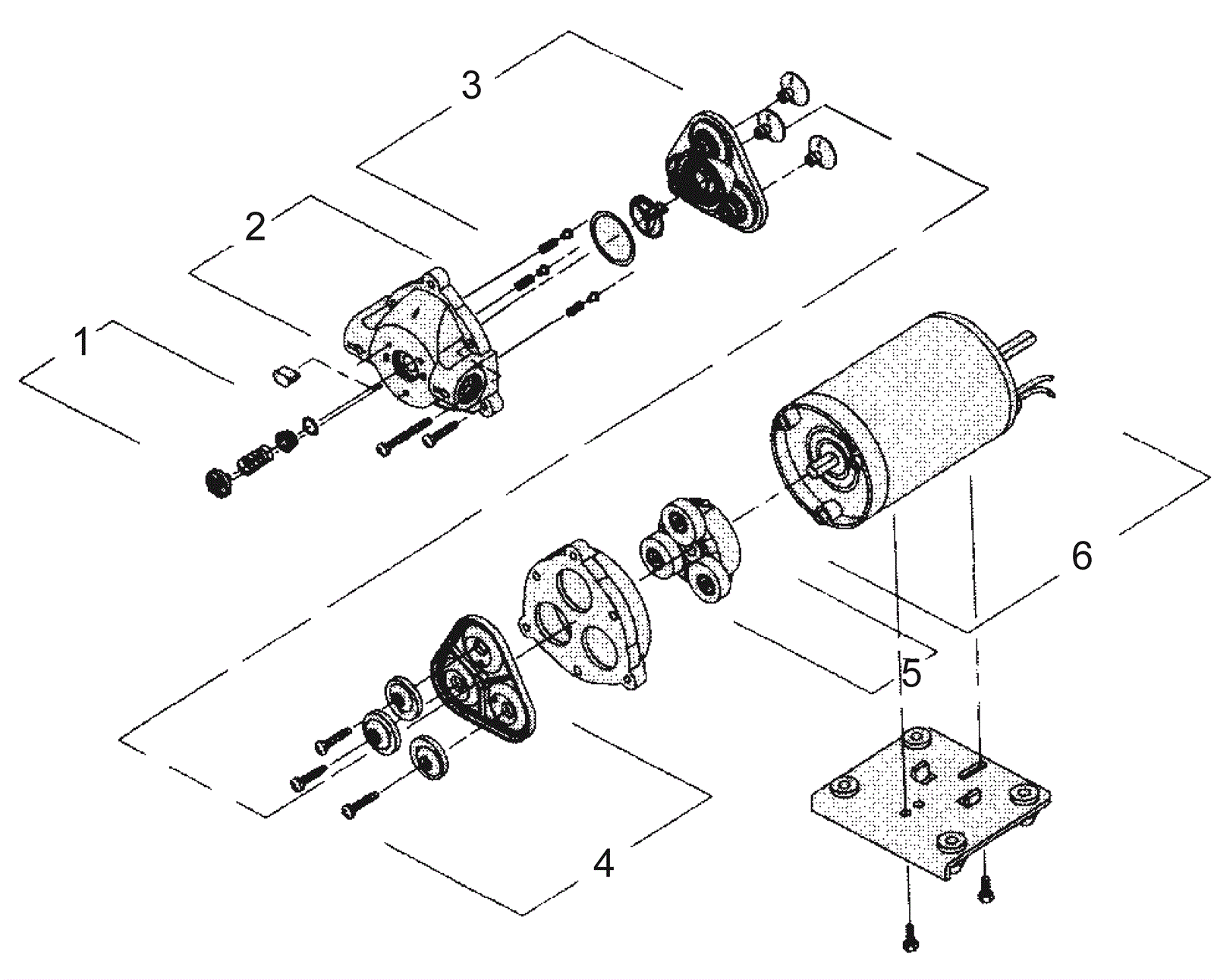 3

2

1

6

5

4