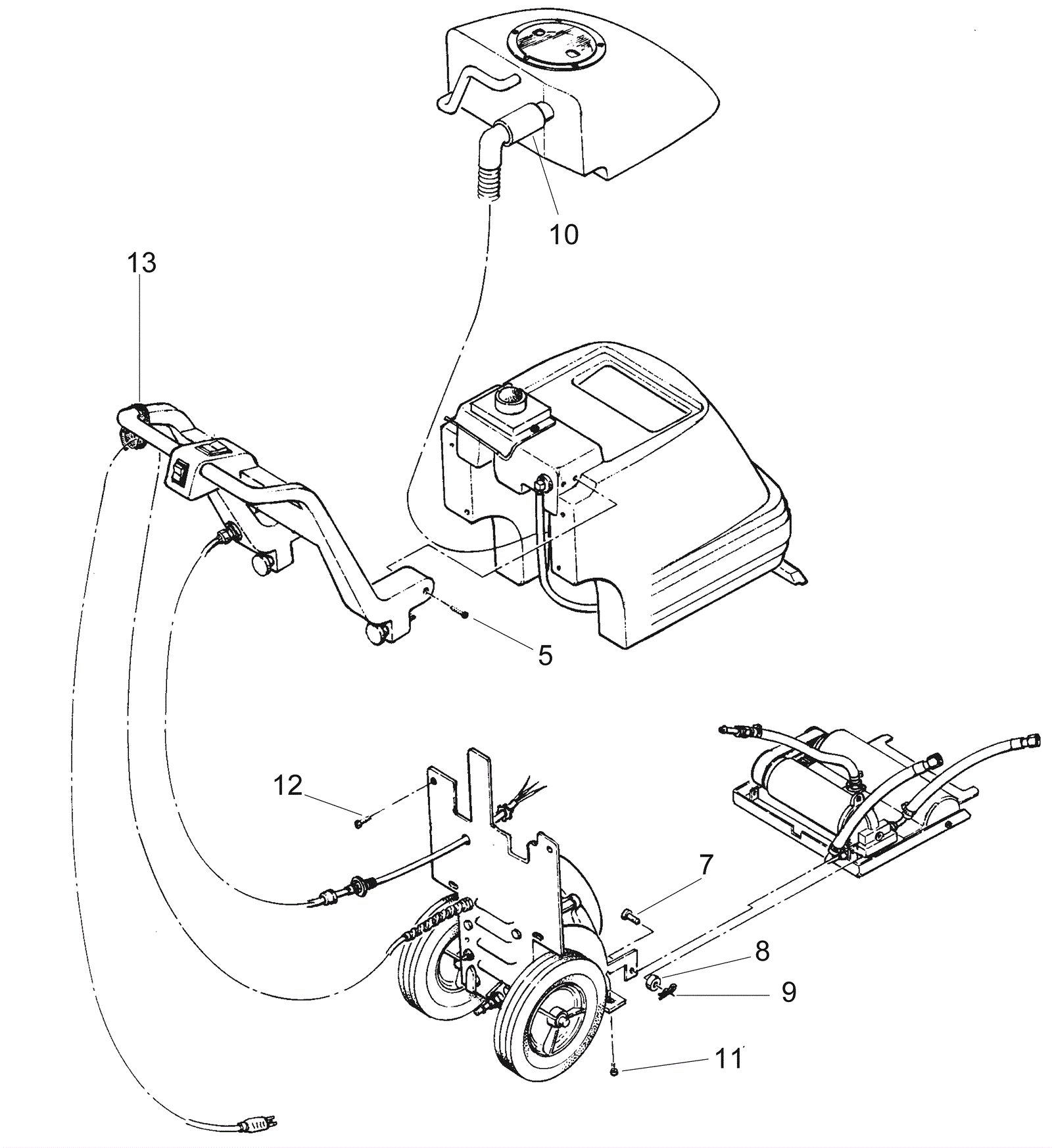 10

13

5

12

7

8

9

11