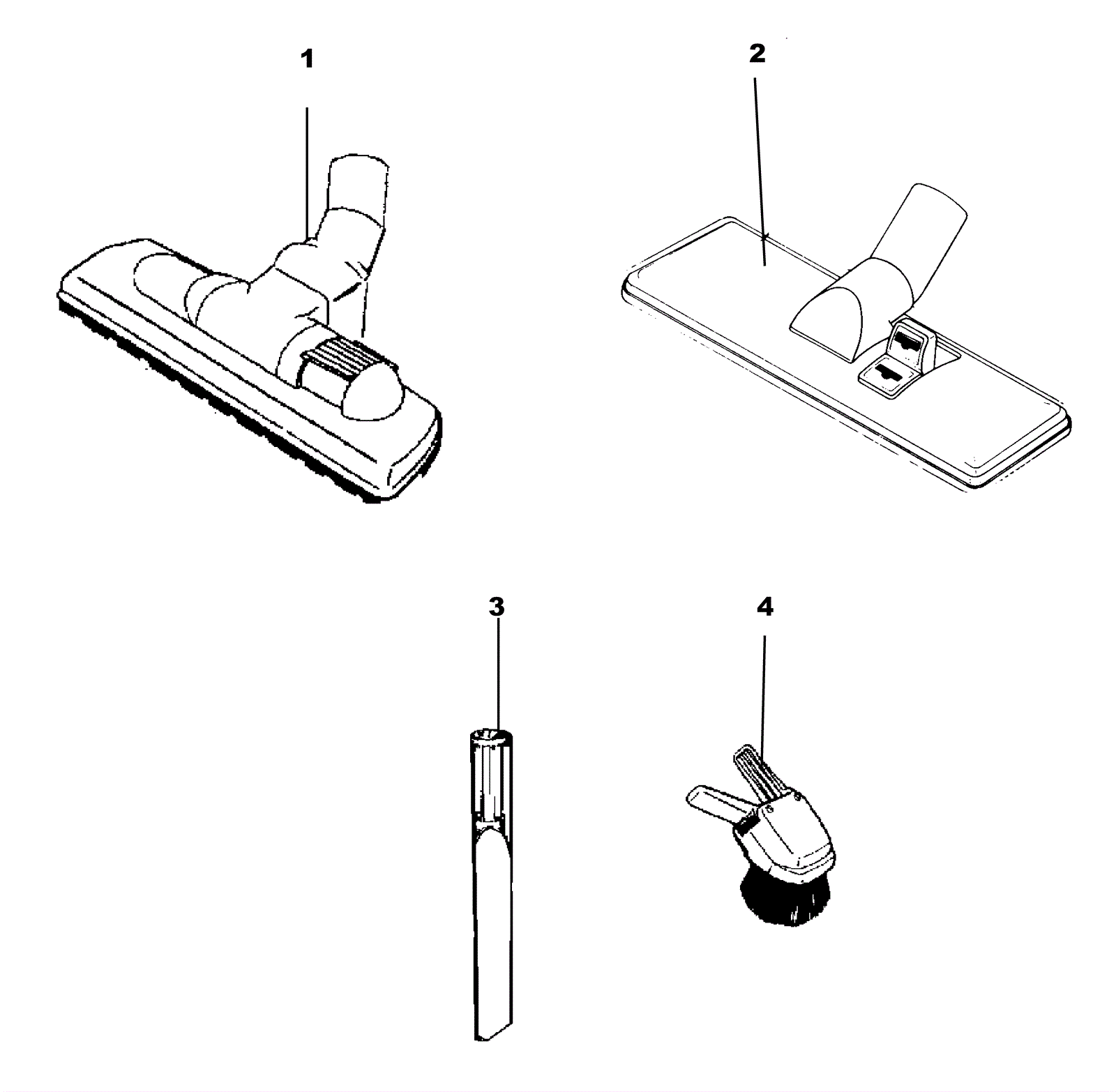 1

2

3

4