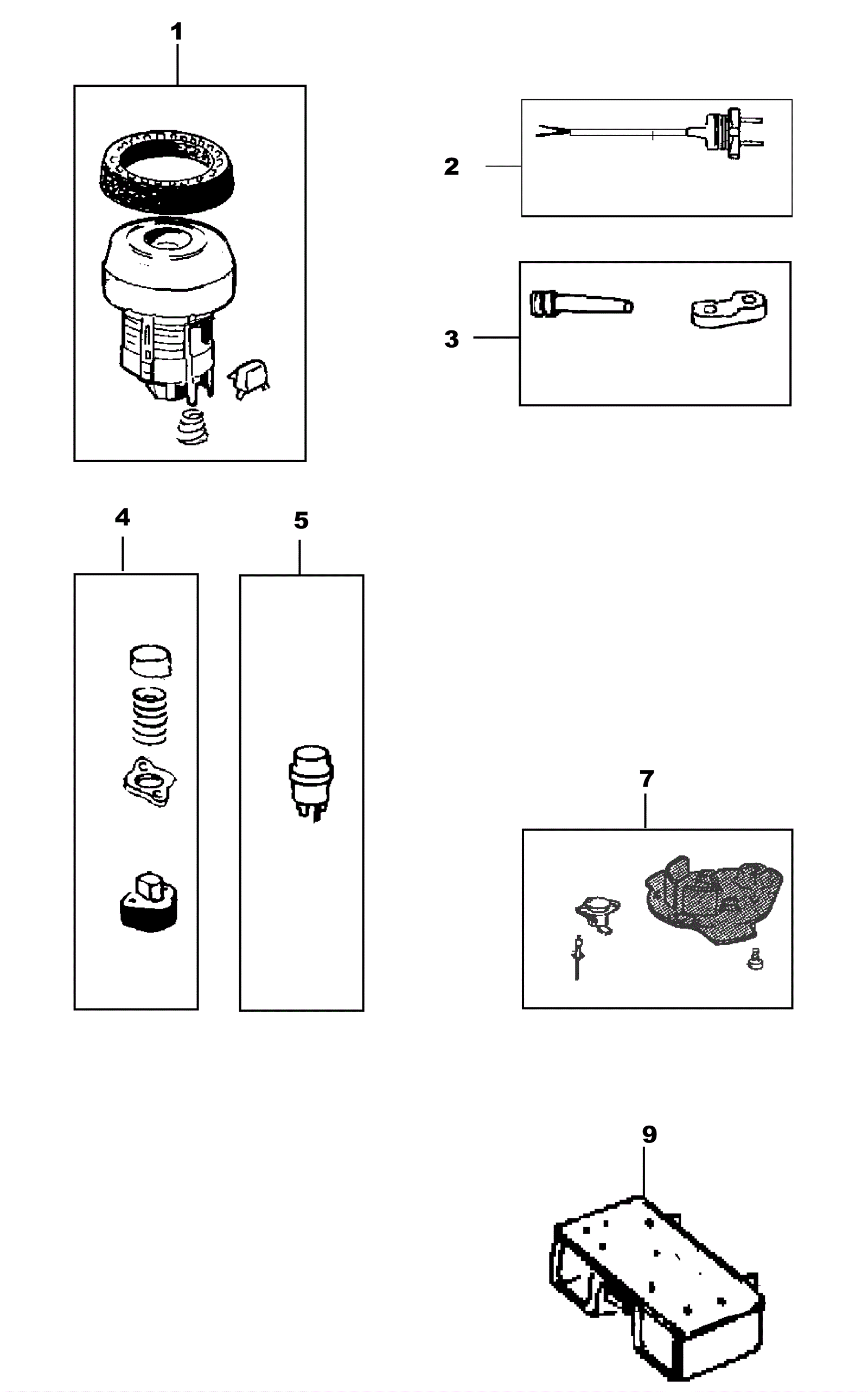 1

2

3

4

5

7

9