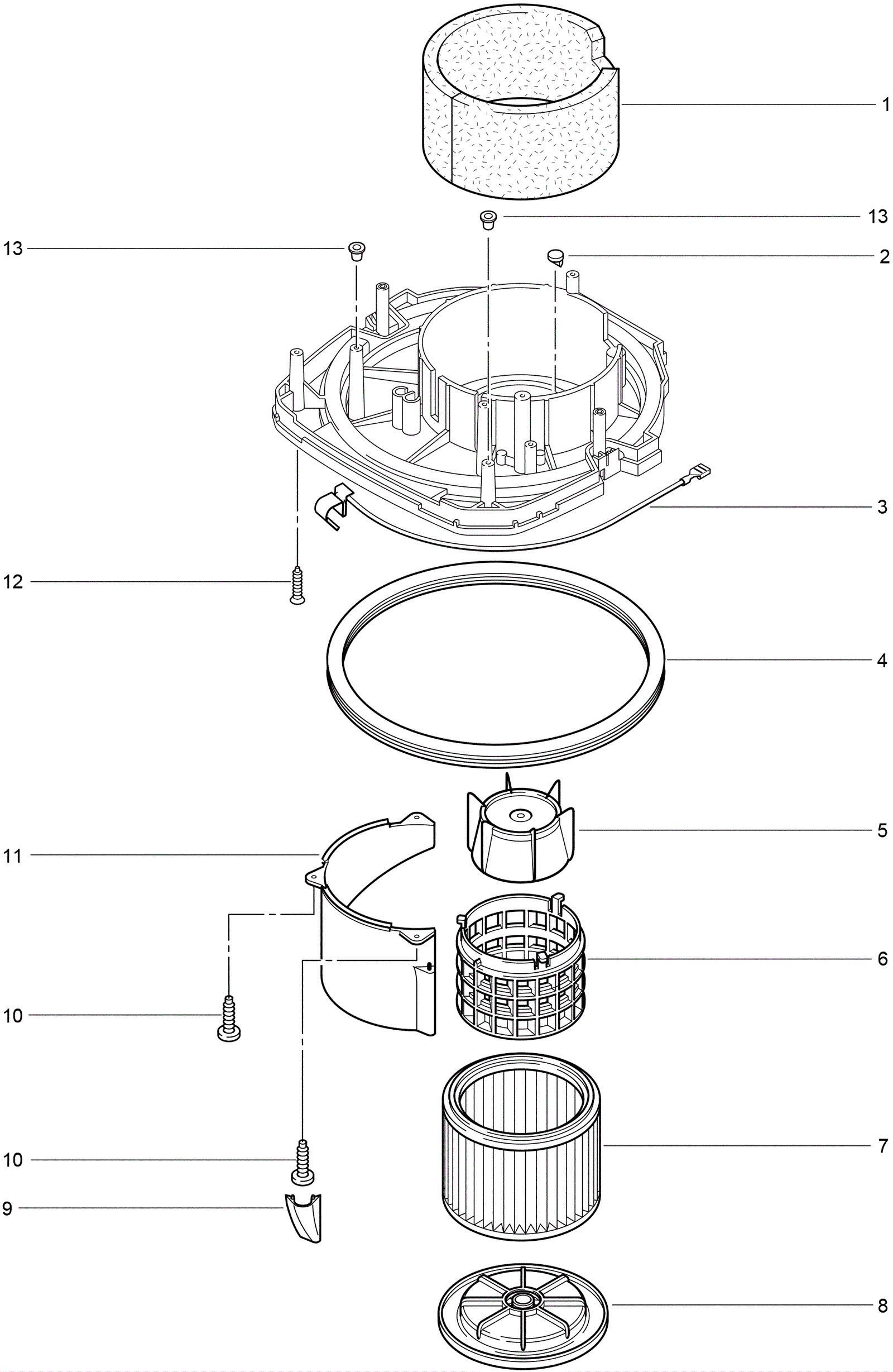 1
13
13
2
3
12
4
5
11
6
10
7
10
9
8