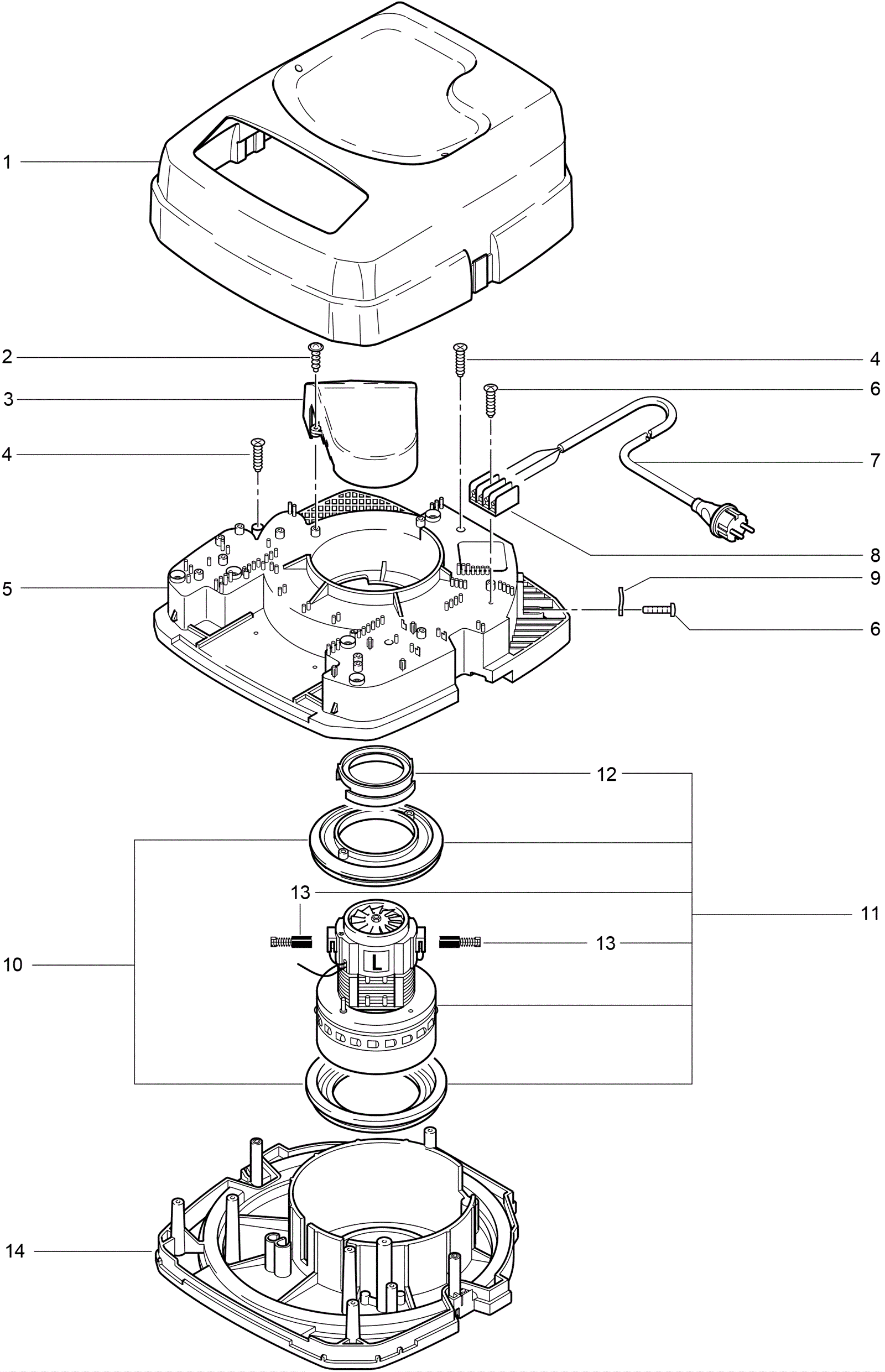 1
2
4
3
6
4
7
8
5
9
6
12
13
11
13
10
L
14