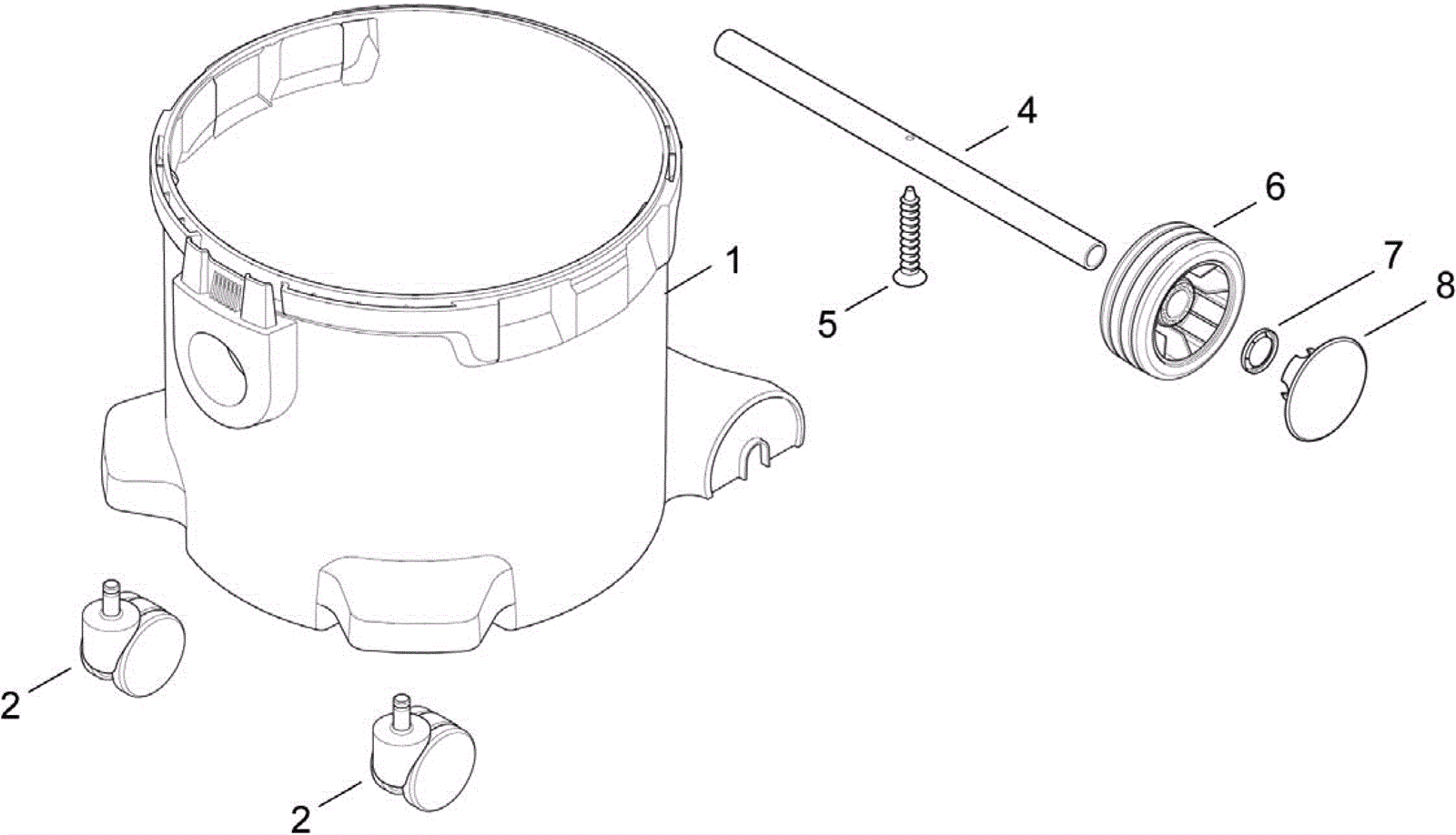 4
6
1
7
8
5
2
2