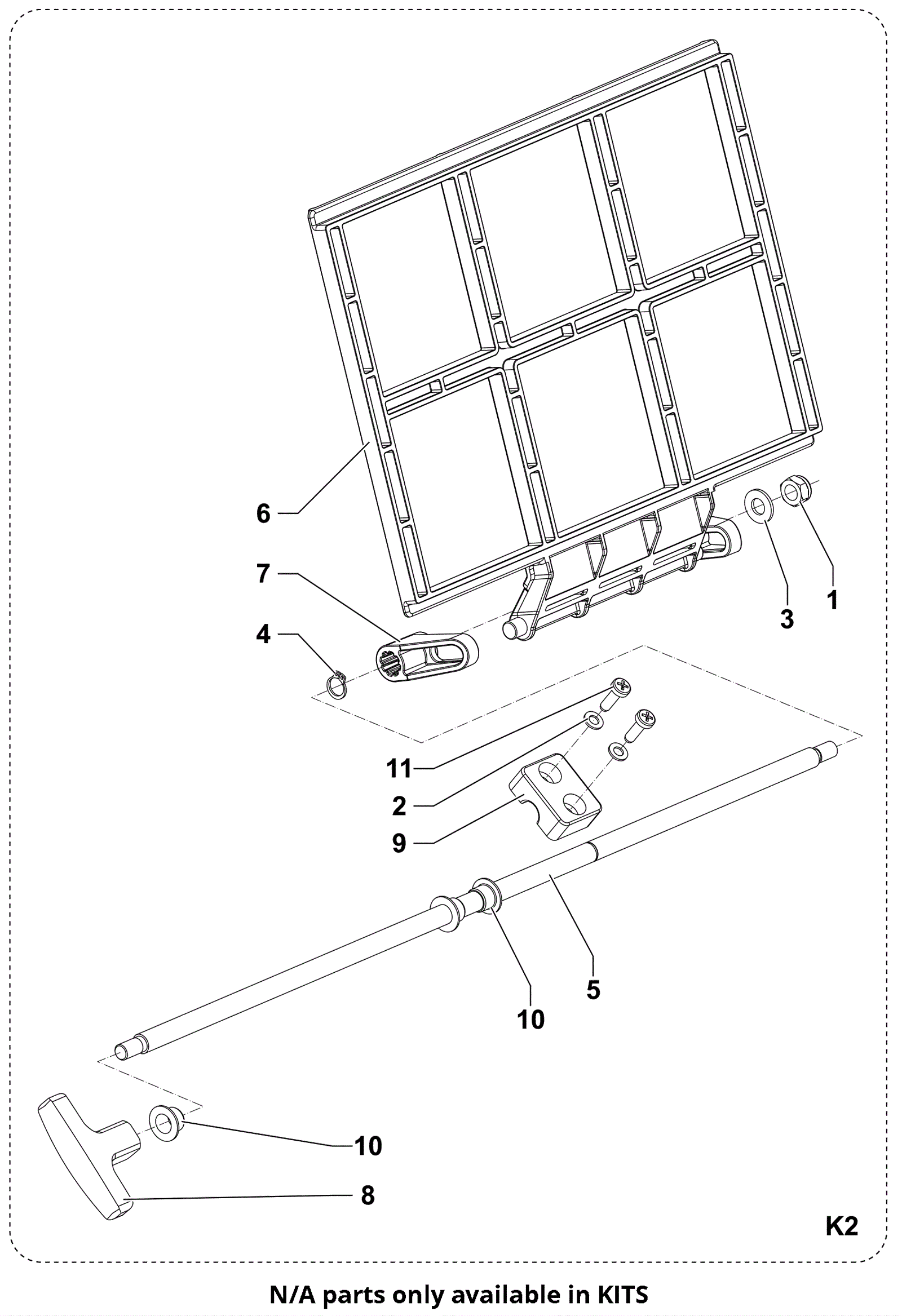 6

7

4

3

1

11

2

9

5

10

10

8

K2

N/A parts only available in KITS