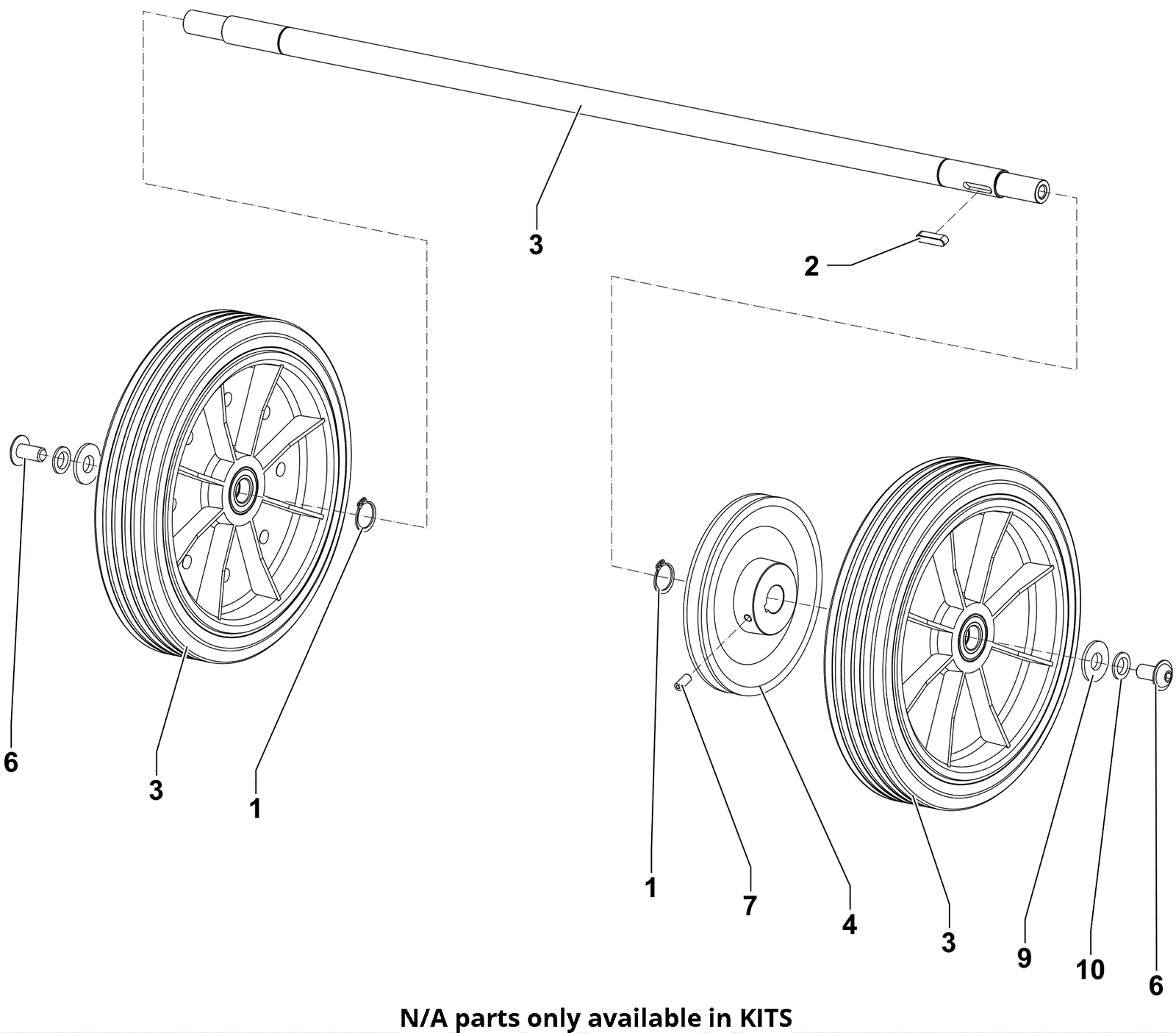 3

2

6

3

1

1

7

4

3

9

10

6

N/A parts only available in KITS