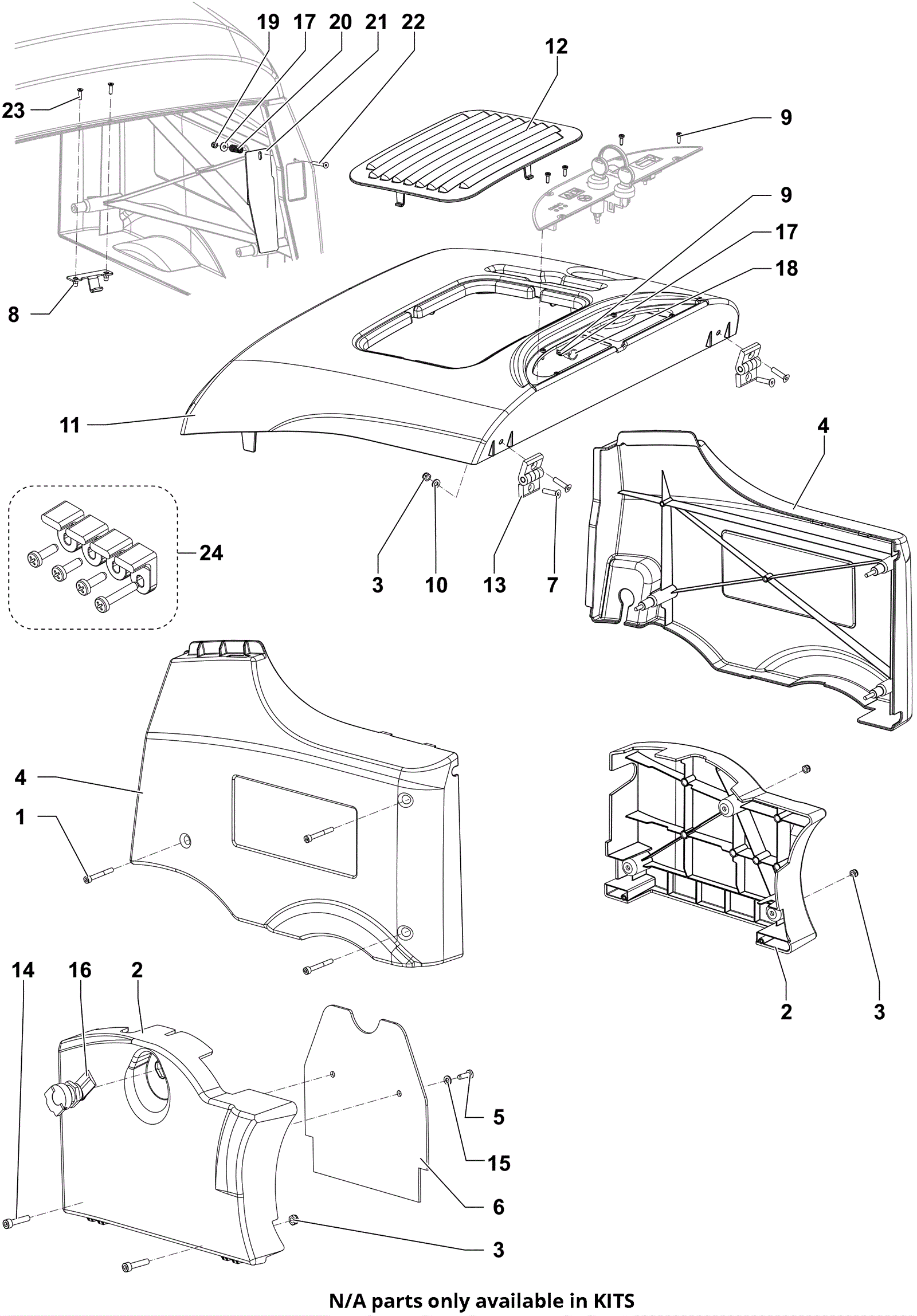 19 17 20 21 22

12

23

9

9

17

18

8

11

4

24

3 10 13 7

4

1

14 16 2

2 3

5

15

6

3

N/A parts only available in KITS