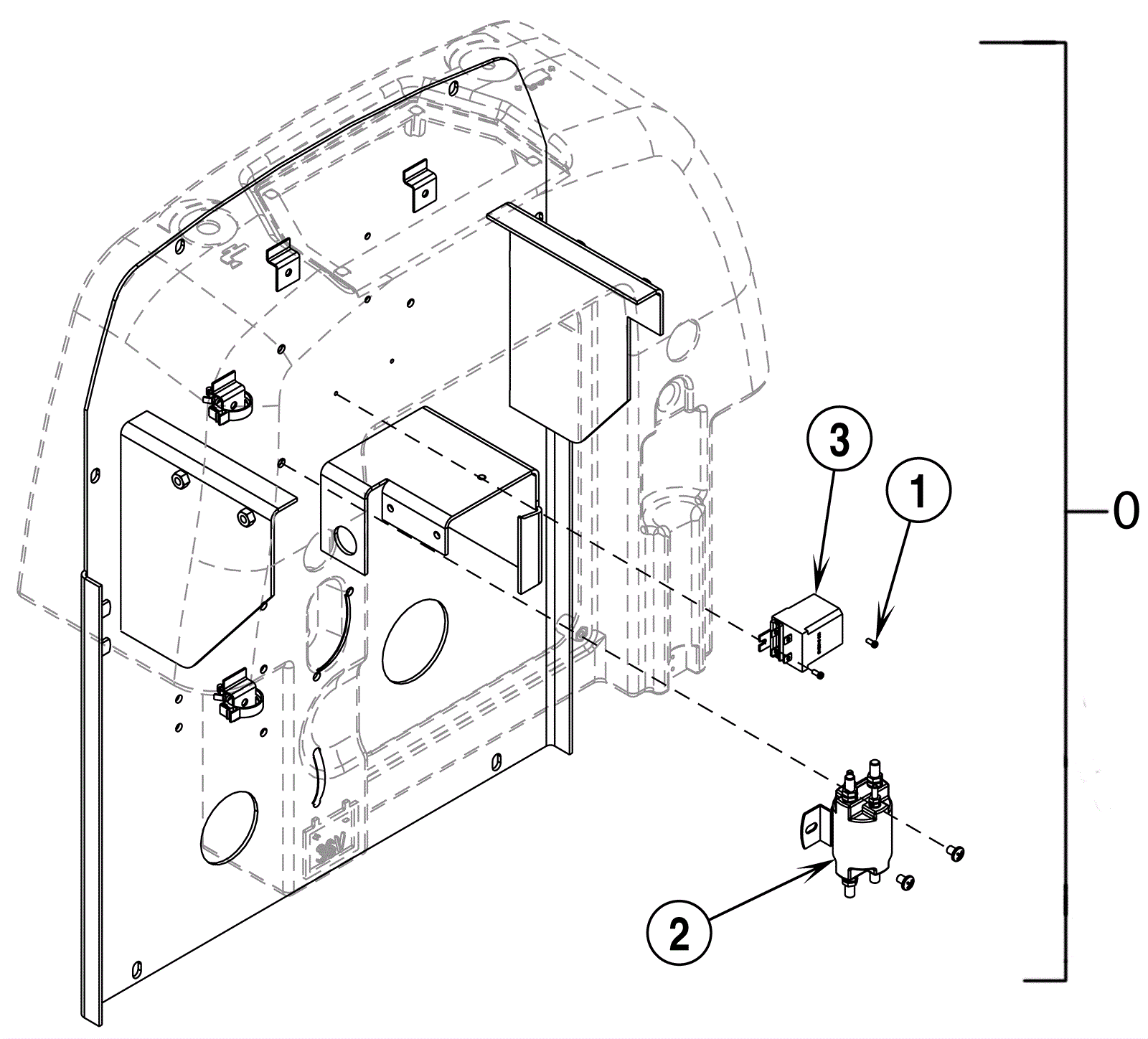 3
1
0
2