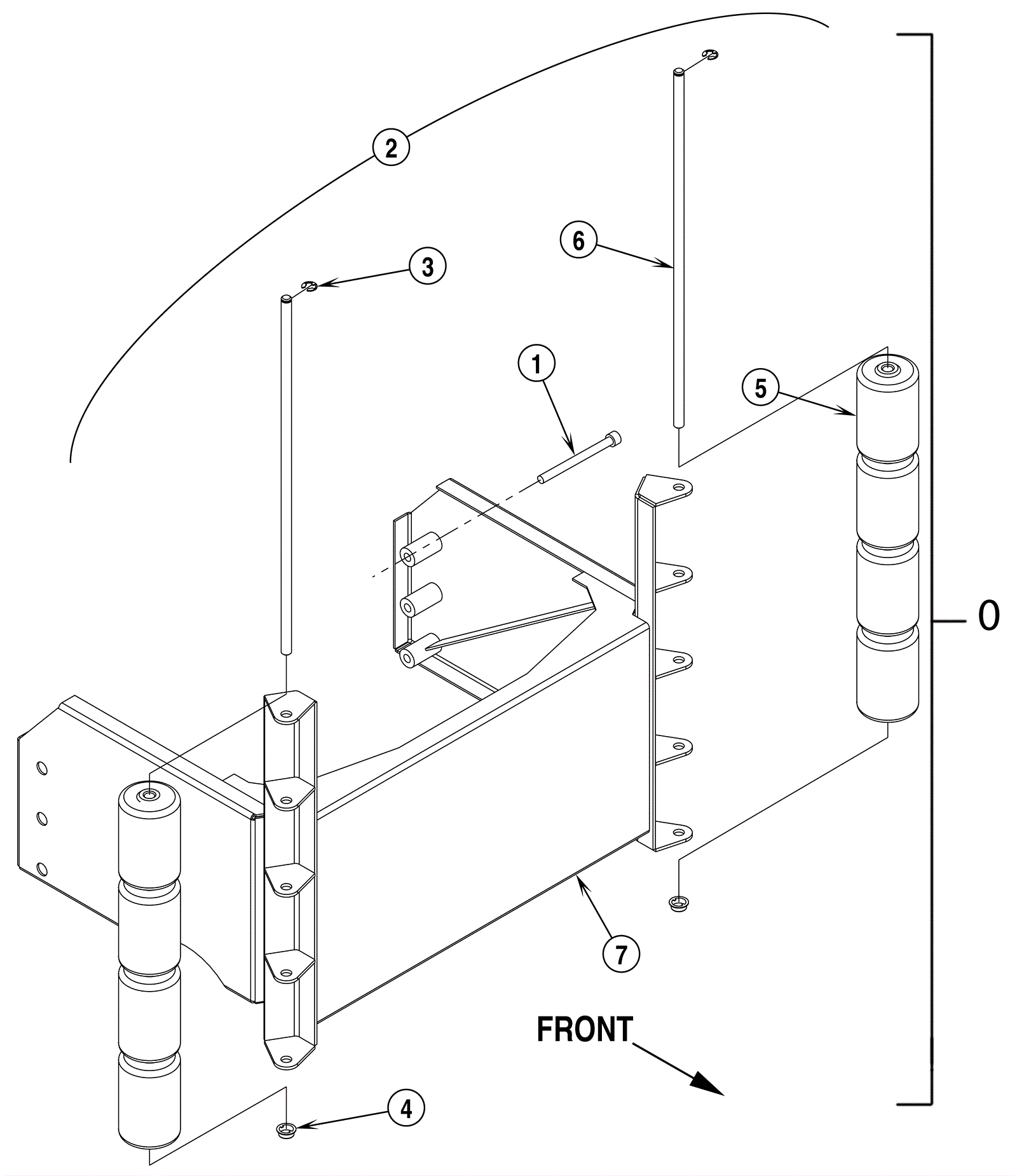 2
6
3
1
5
0
7
FRONT
4