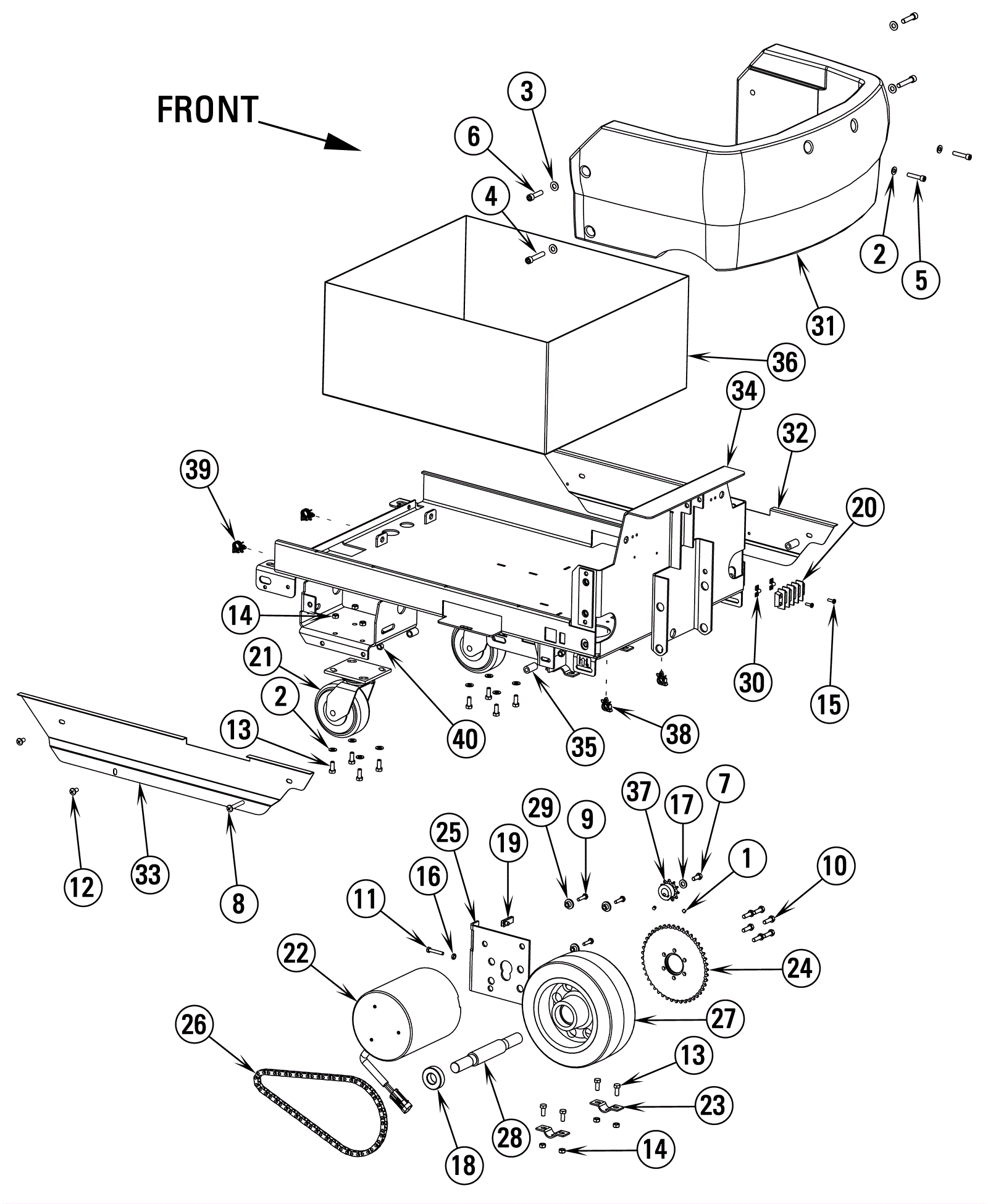 FRONT

3
6
4
2
5
31
36
34
32
39
20
14
21
2
13
40
35
38
30
15
12
33
8
37
17
7
29
9
25
19
1
10
11
16
22
24
27
26
13
23
28
18
14