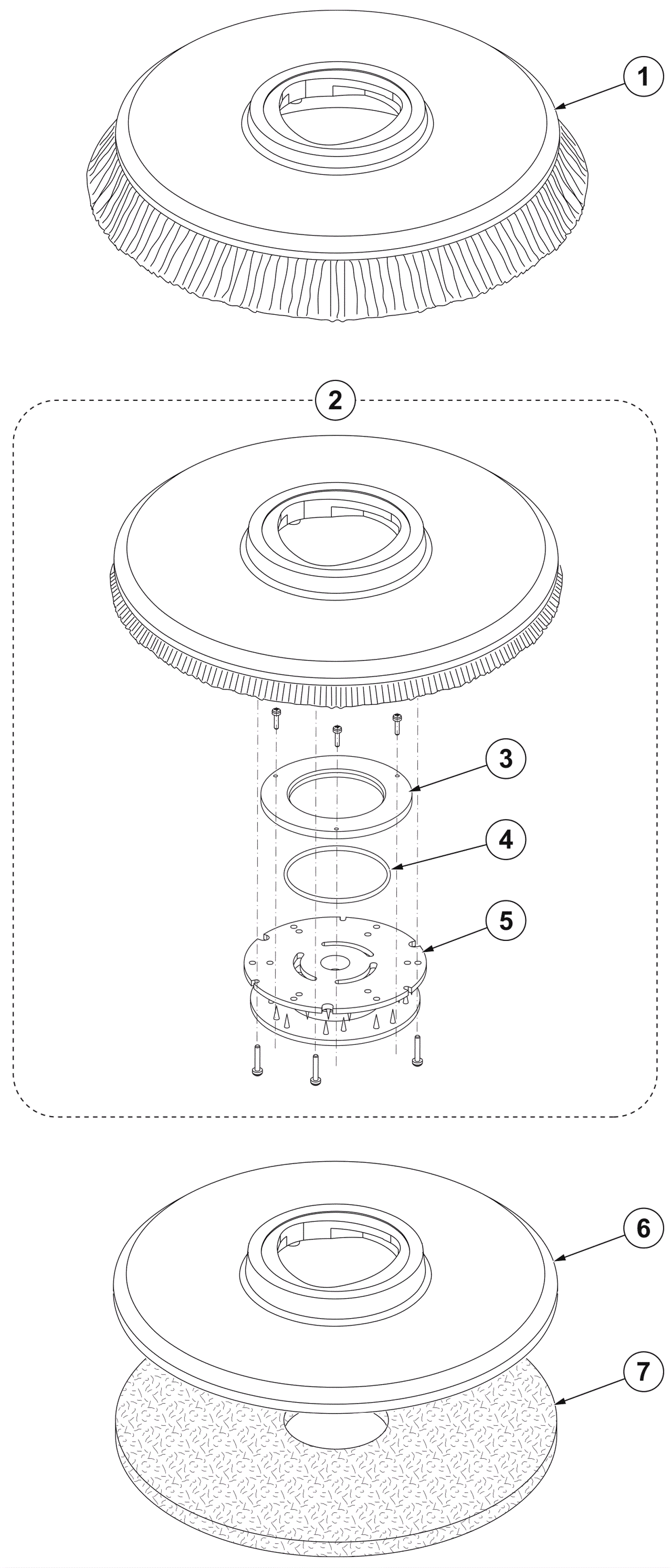 1
2
3
4
5
6
7