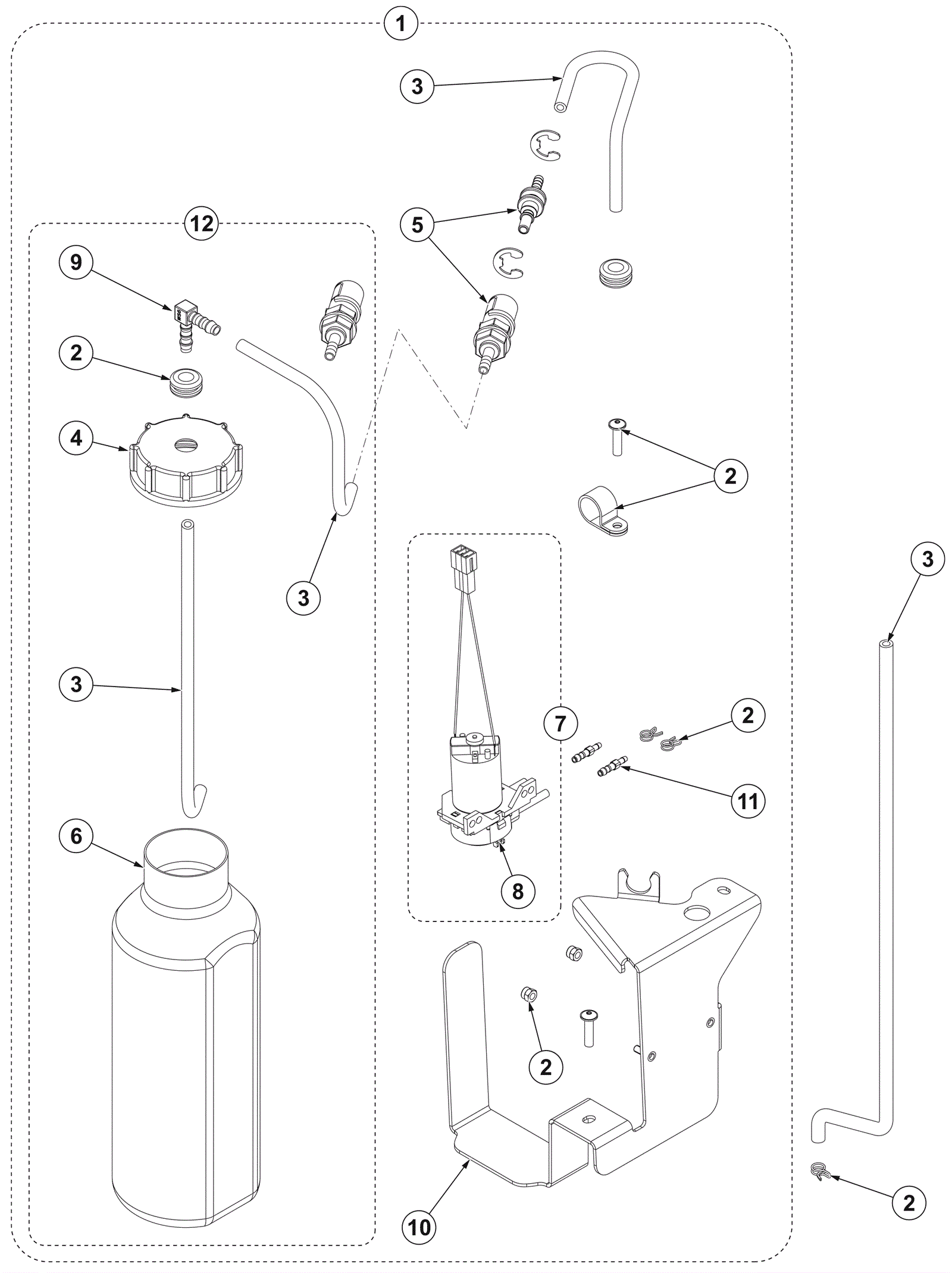 1
3
12
5
9
2
4
2
3
3
3
7
2
11
6
8
2
10
2