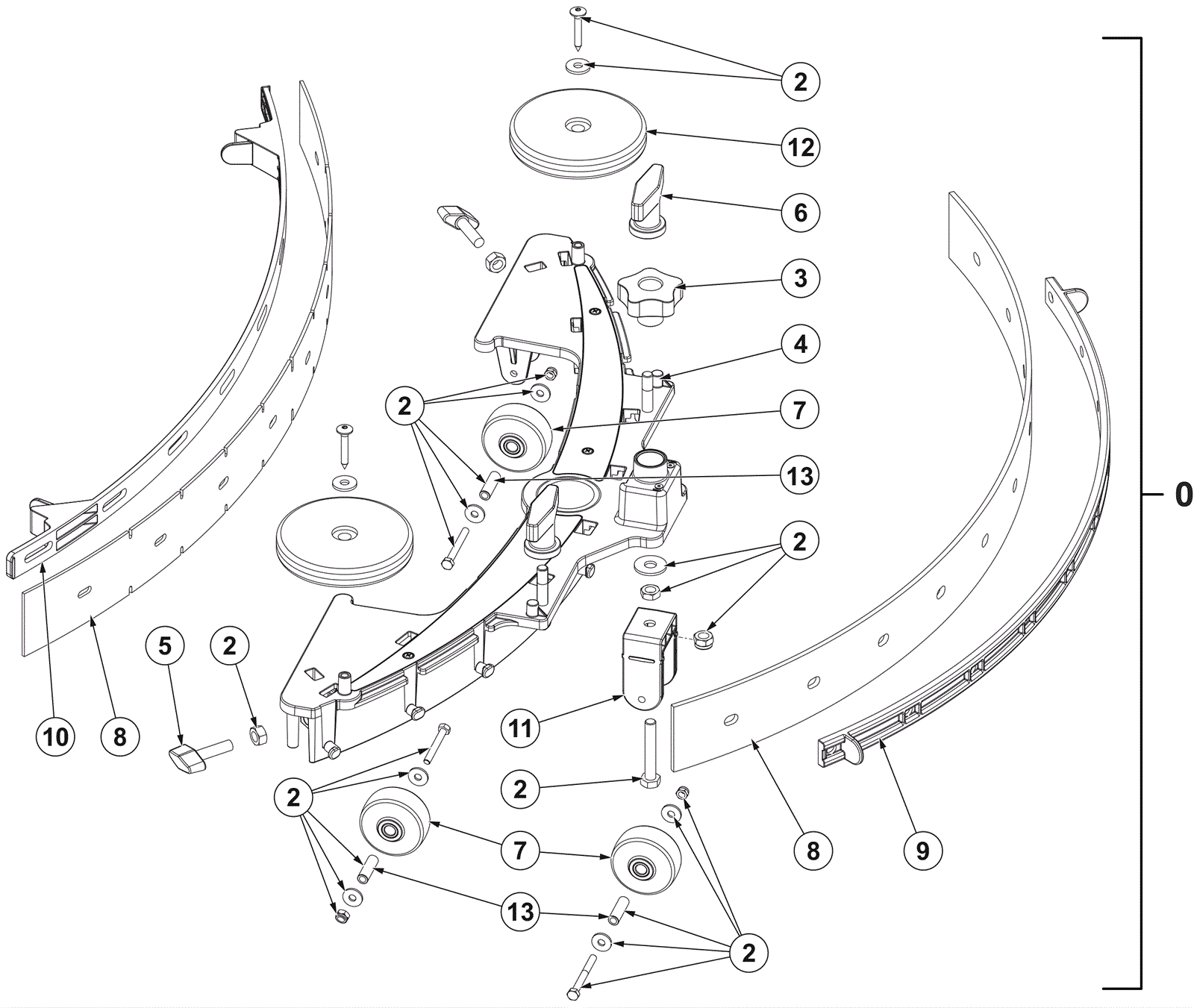 2
12
6
3
4
2
7
13
0
2
5
2
10
8
11
2
2
7
8
9
13
2