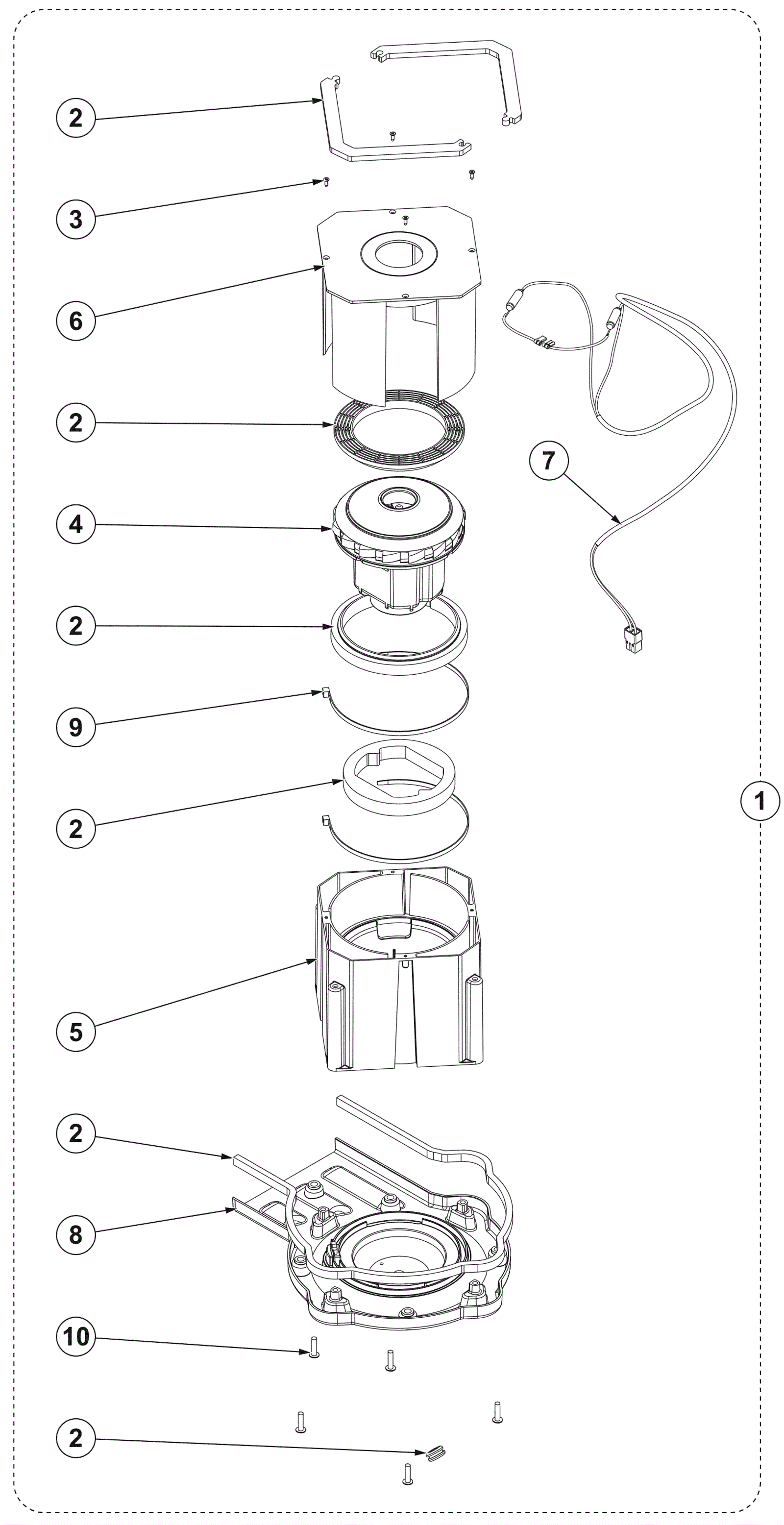 2
3
6
2
4
2
9
2
5
2
8
10
2
7
1