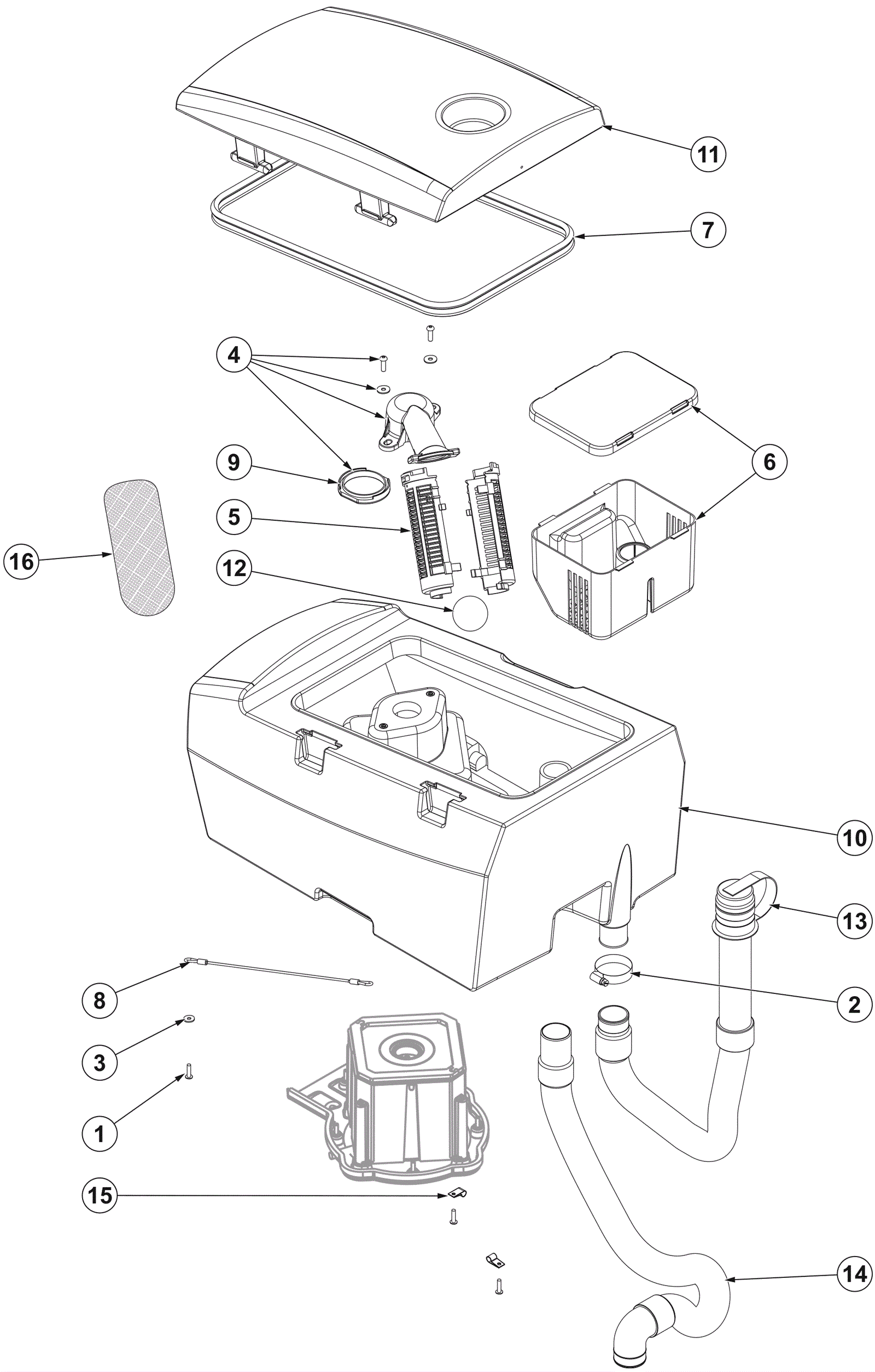 11
7
4
6
9
5
16
12
10
13
8
2
3
1
15
14