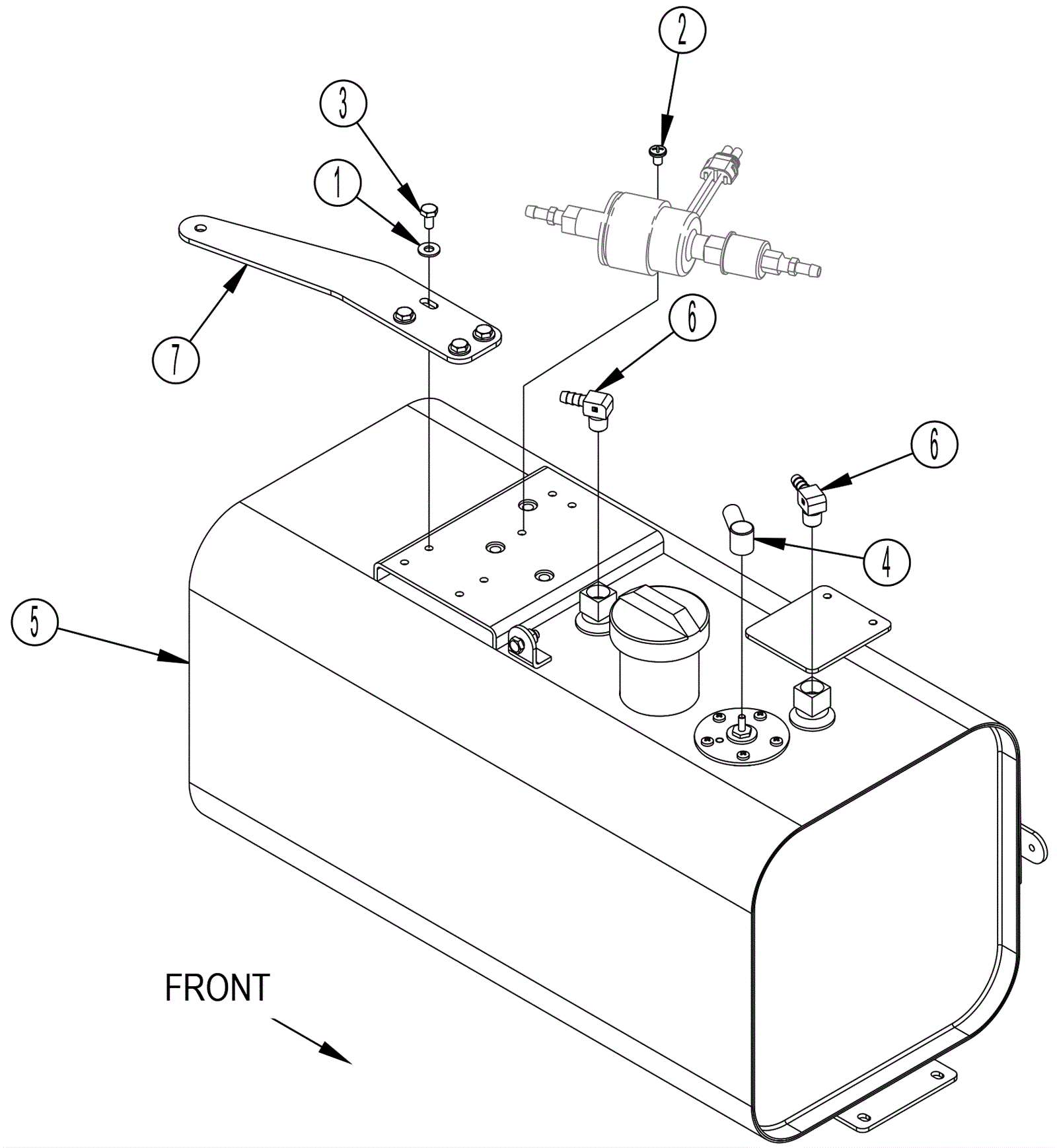 2
3
1
7
6
6
4
5
FRONT