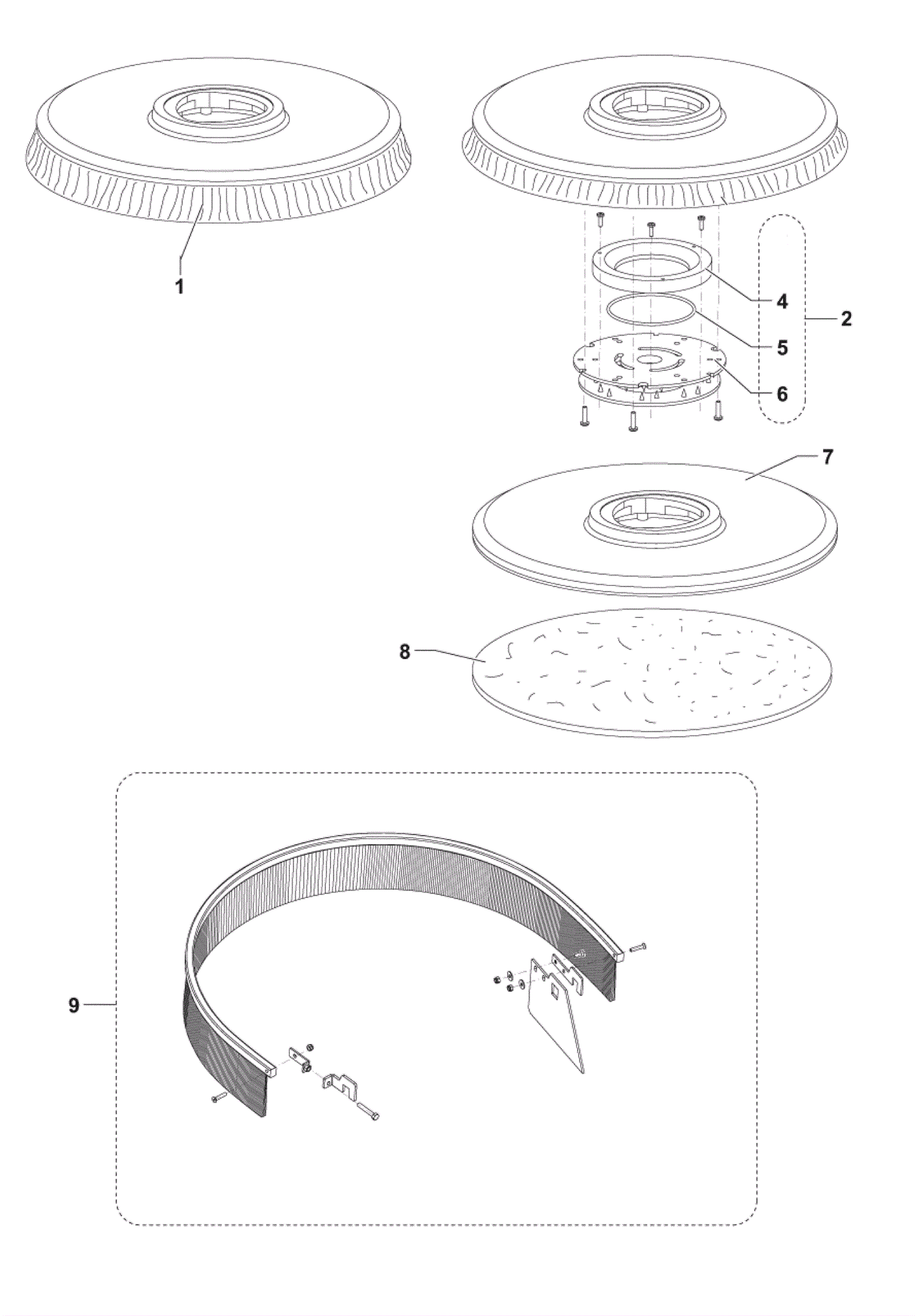 1

4

2

5

6

7

8

9