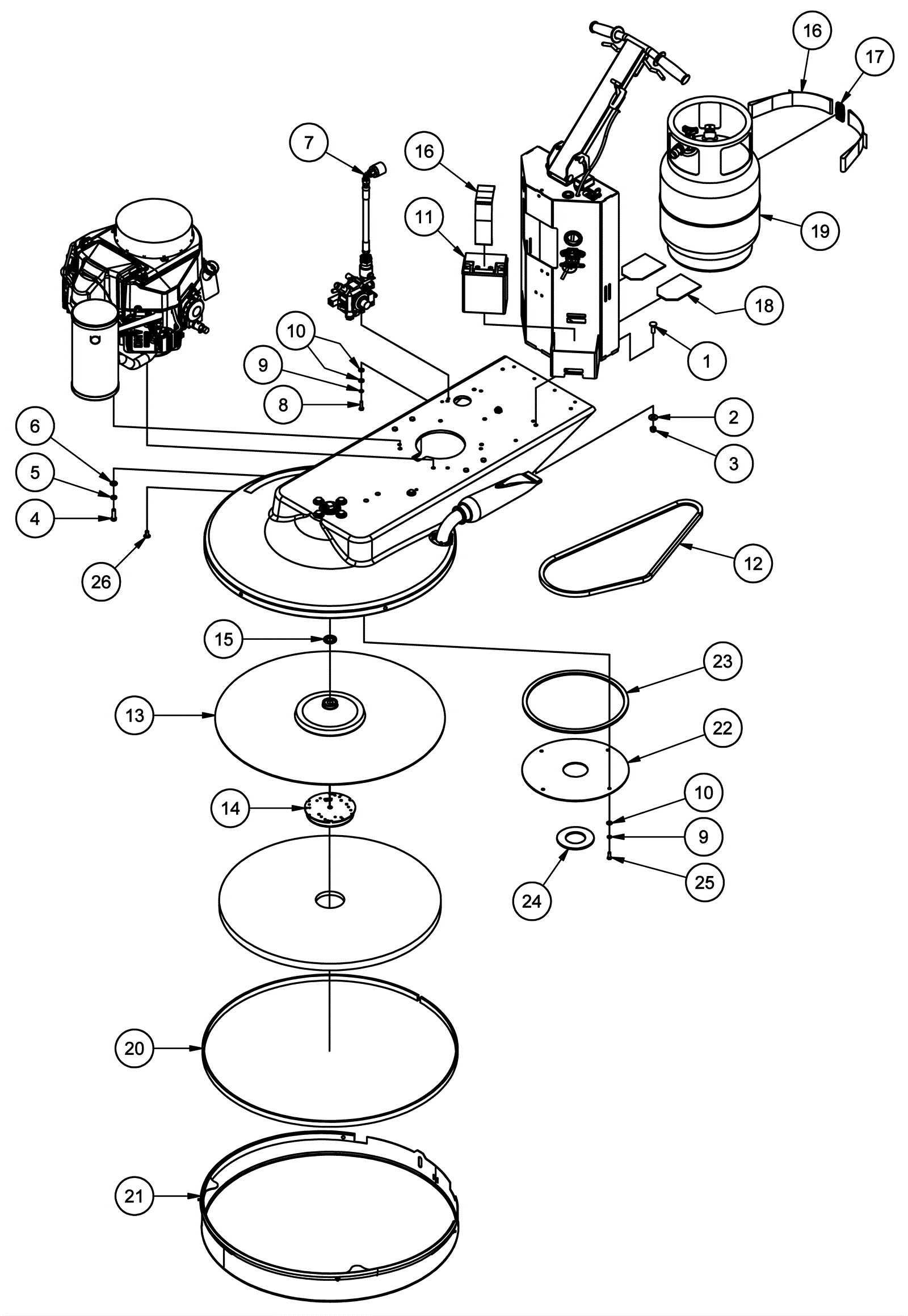 16
17
7
16
11
19
18
1
10
9
8
2
3
6
5
4
26
12
15
23
13
22
14
10
9
25
24
20
21