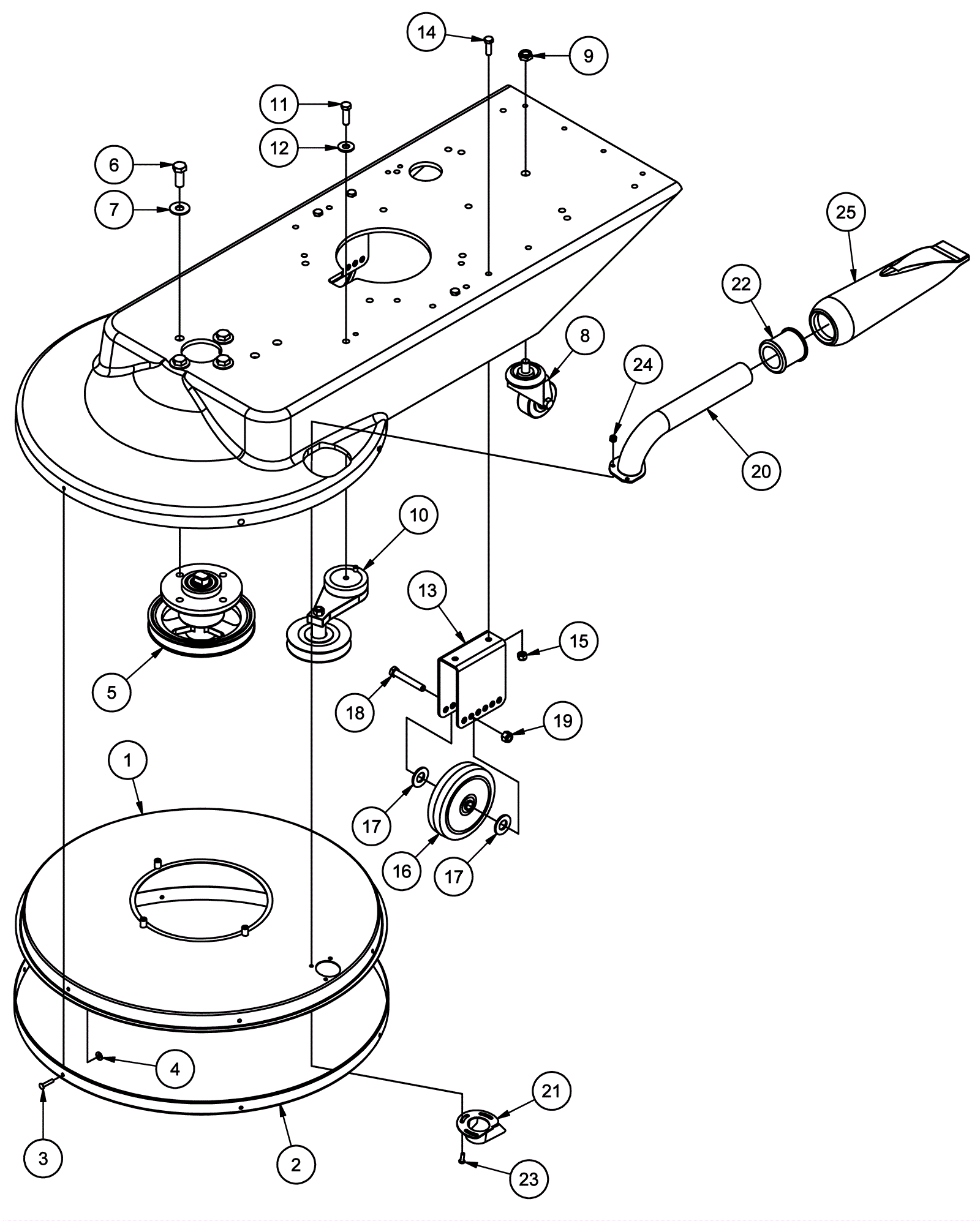 14
9
11
12
6
7
25
22
8
24
20
10
13
15
5
18
19
1
17
16
17
4
21
3
2
23