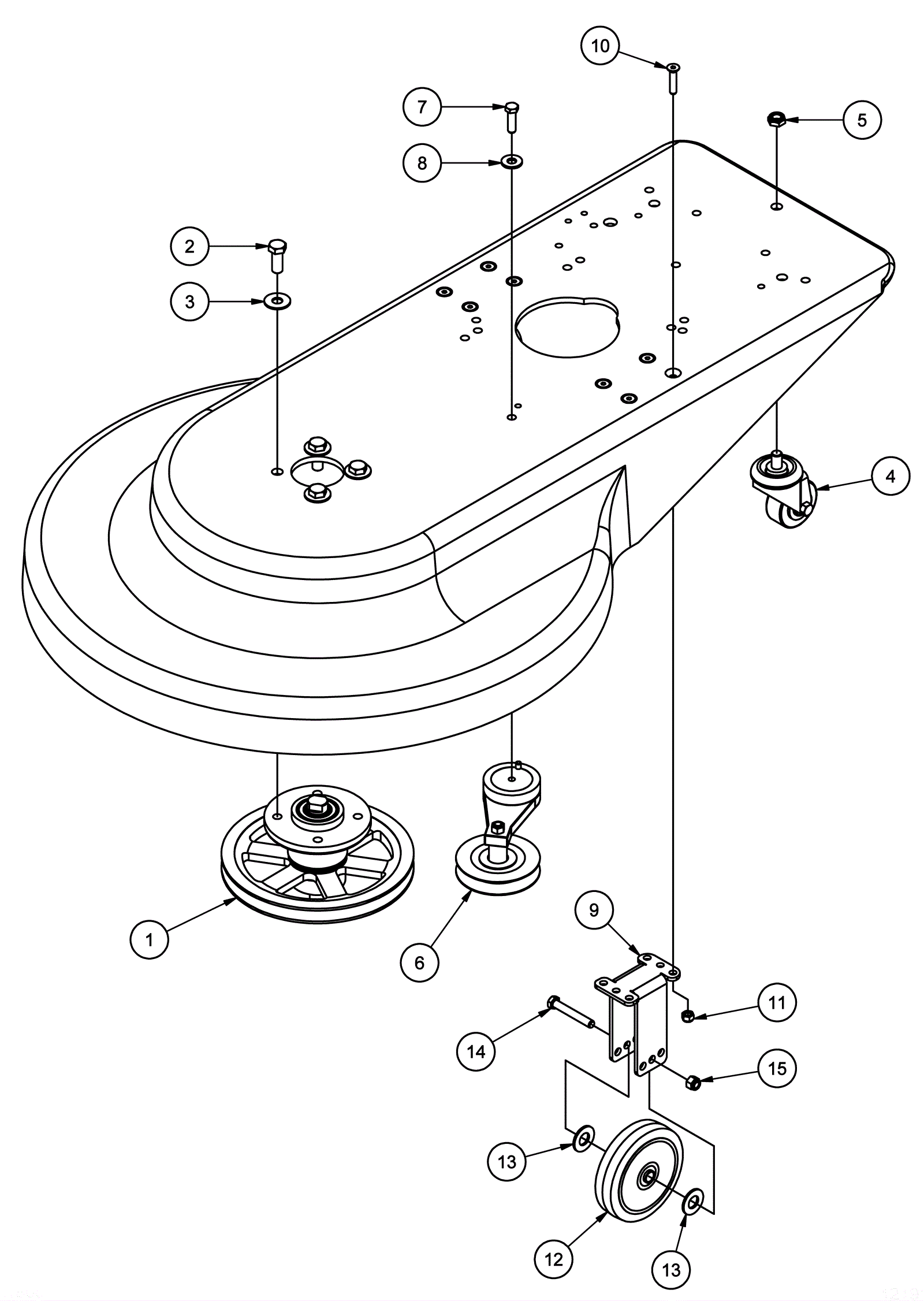 10
7
5
8
2
3
4
1
6
9
11
14
15
13
12
13