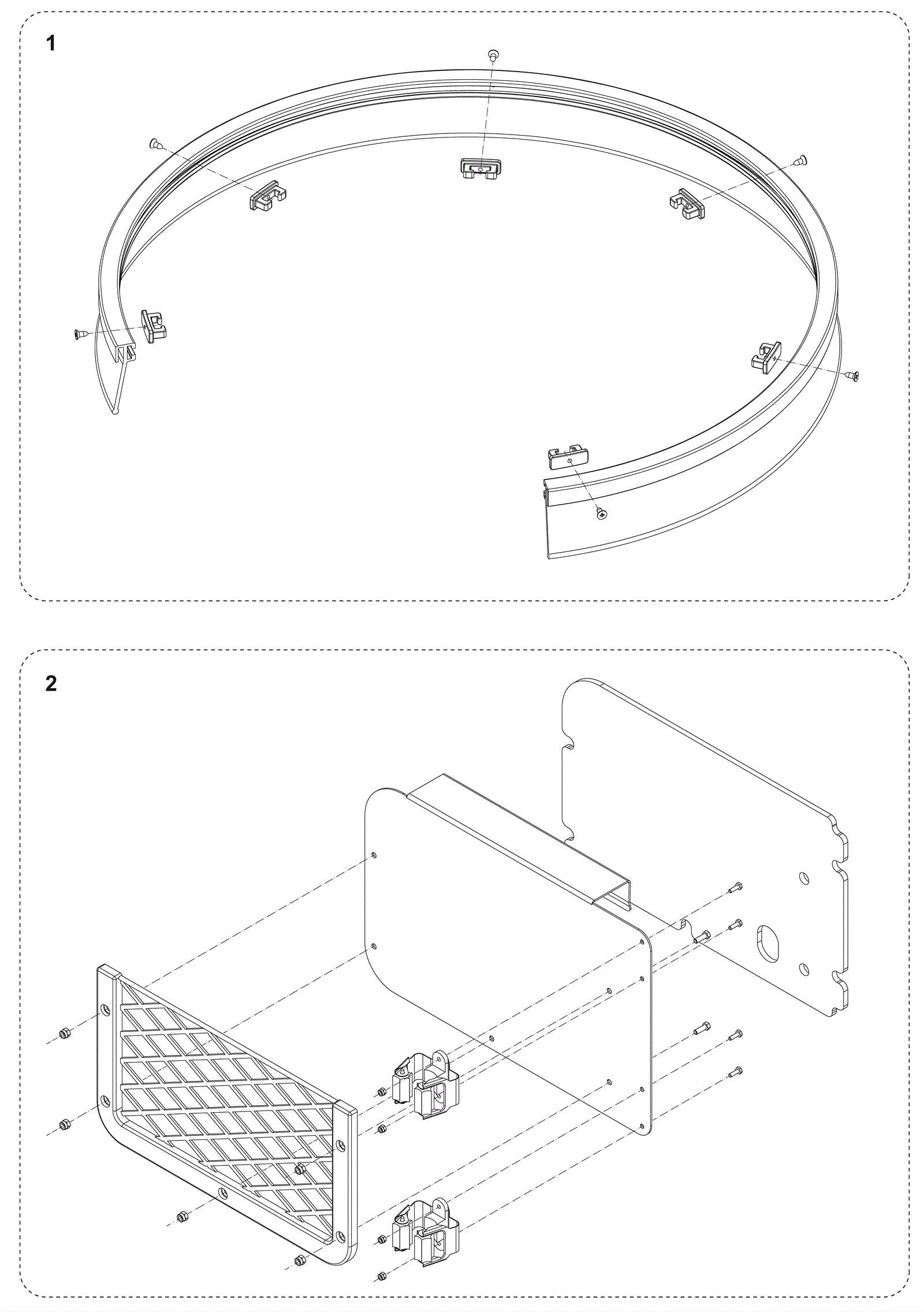 1

2