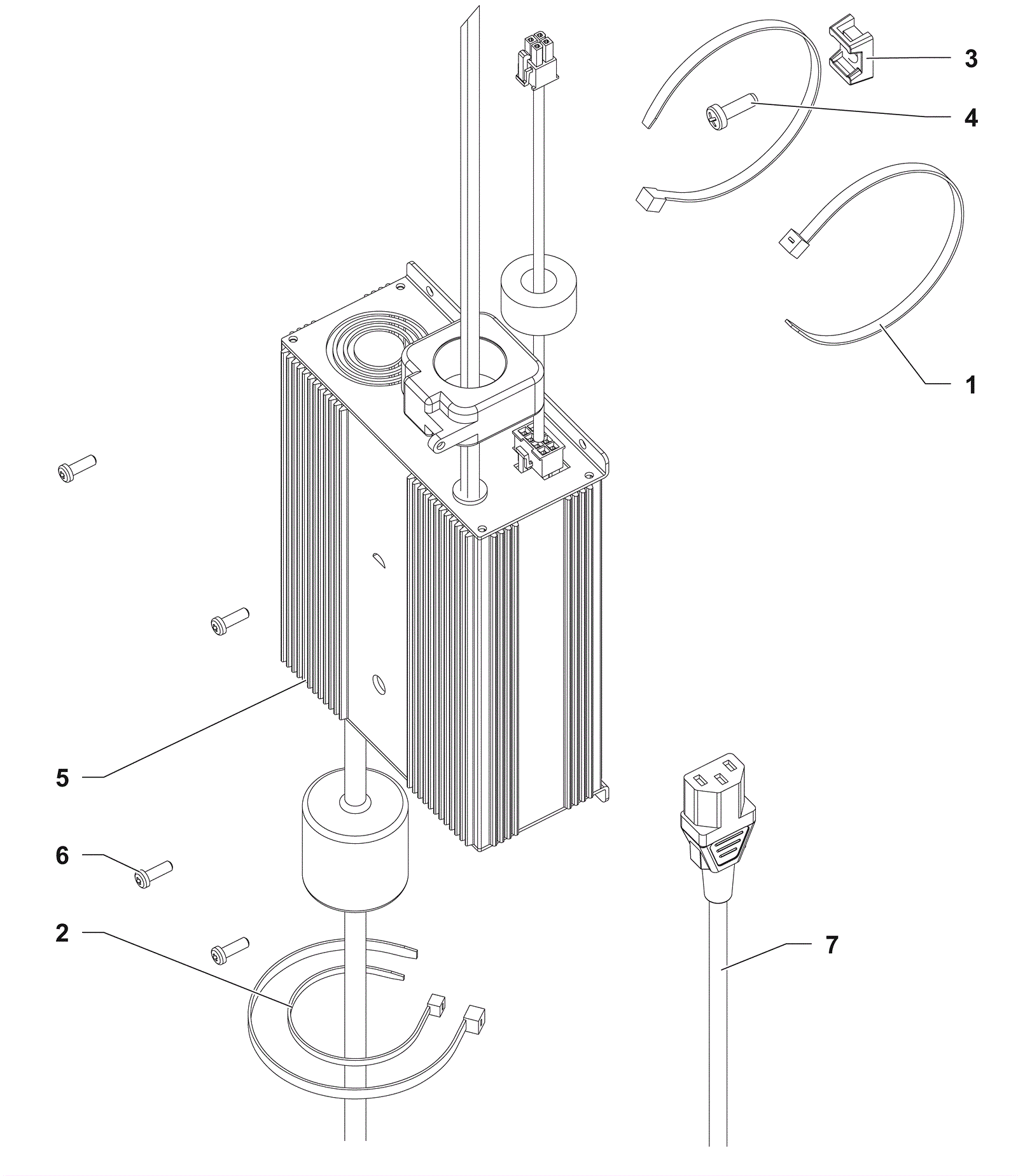 3
4
1
5
6
2
7