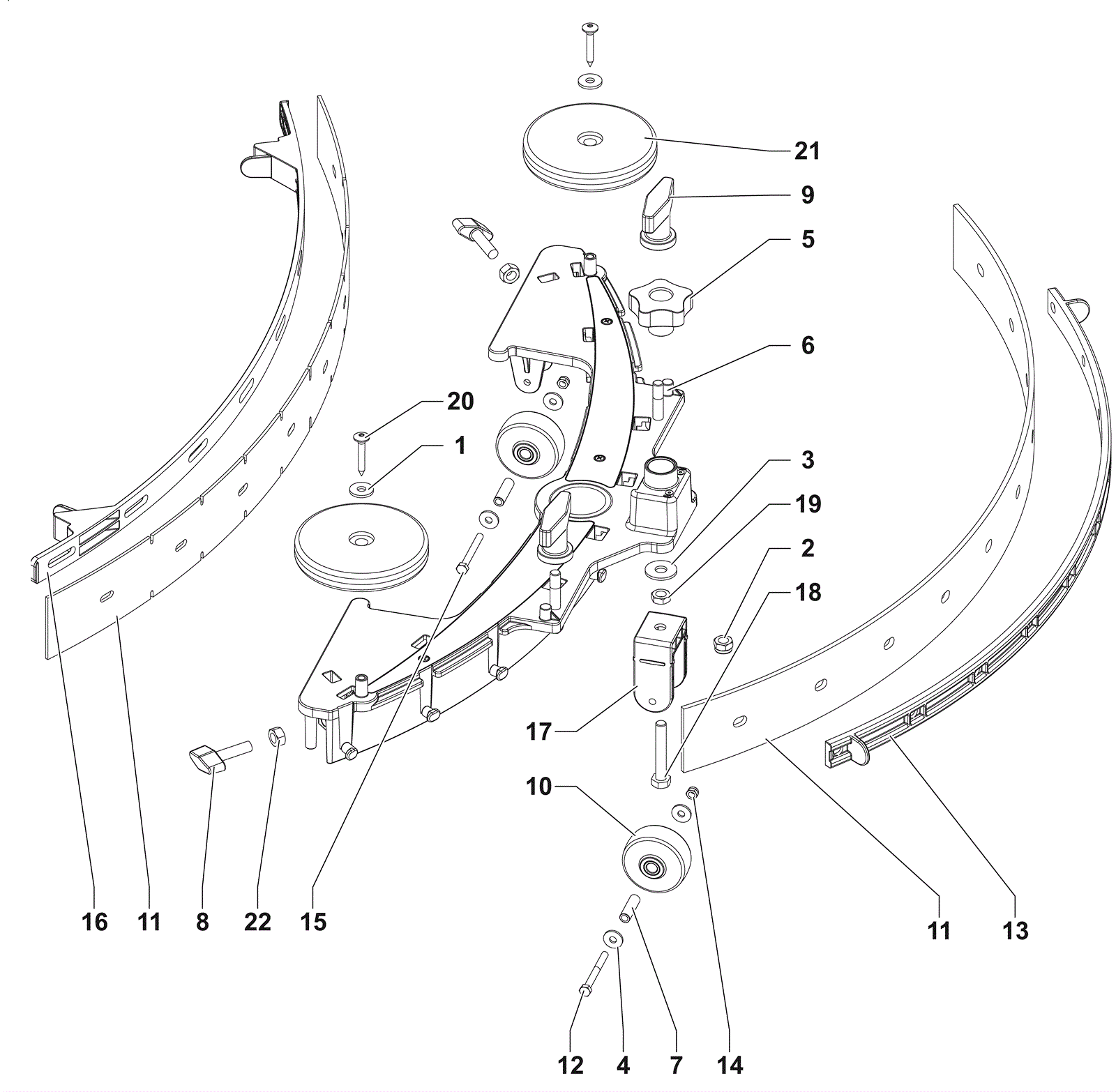 21
9
5
6
20
1
3
19
2
18
17
10
16
11
8
22
15
11
13
12
4
7
14