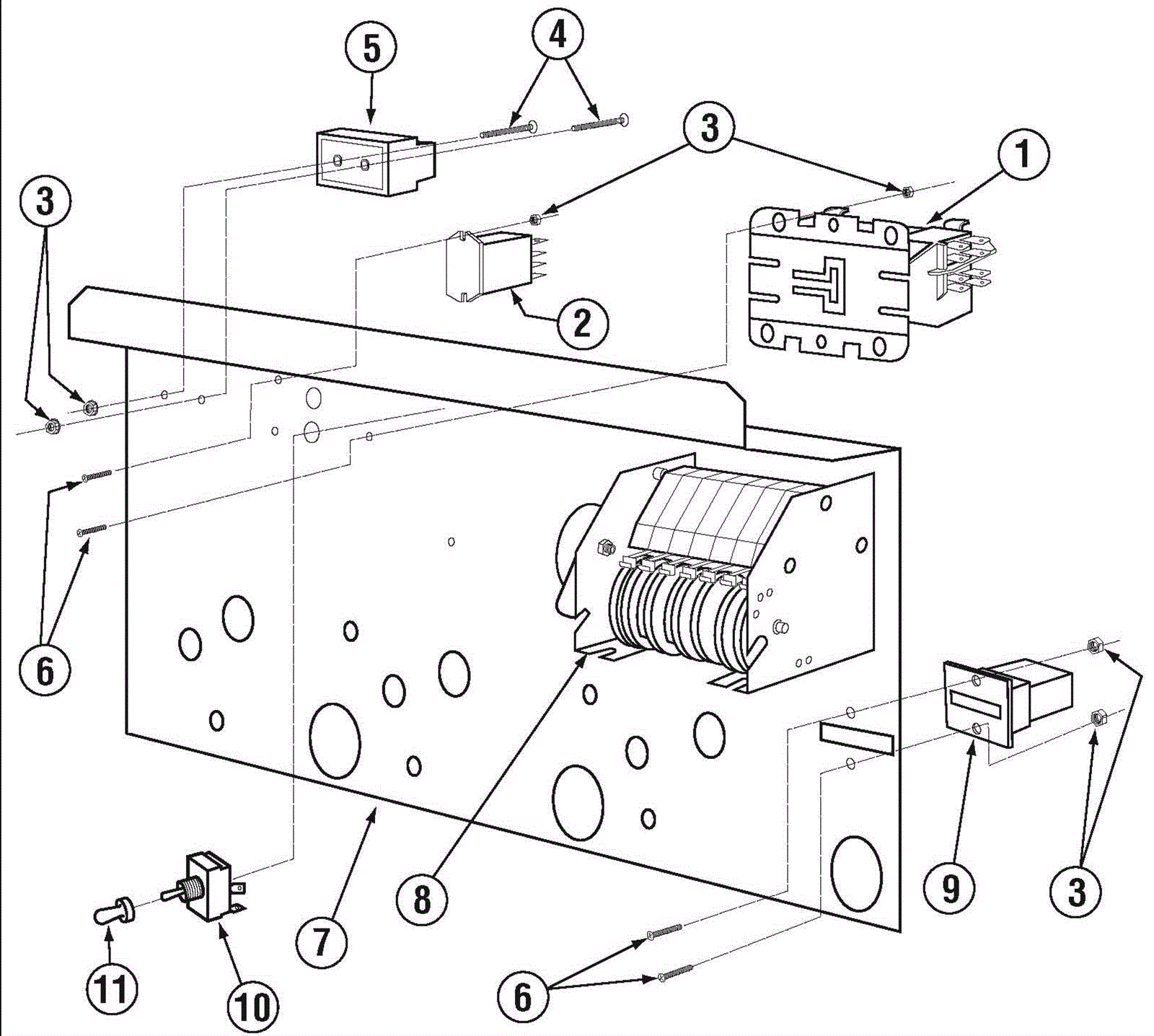 5
4
3
1
3
2
6
8
9
3
7
11
10
6