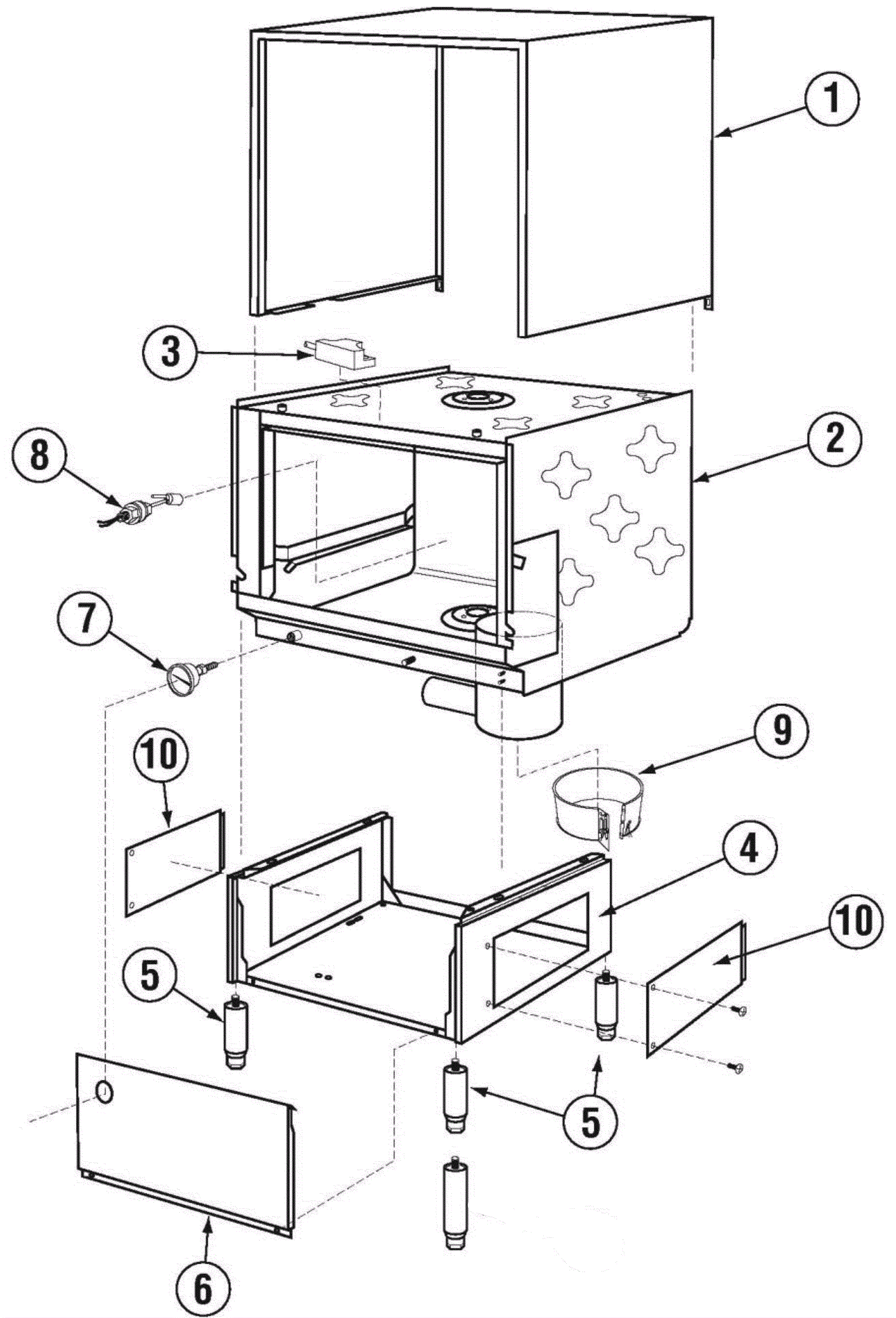 1
3
2
8
7
9
10
4
10
5
5
6