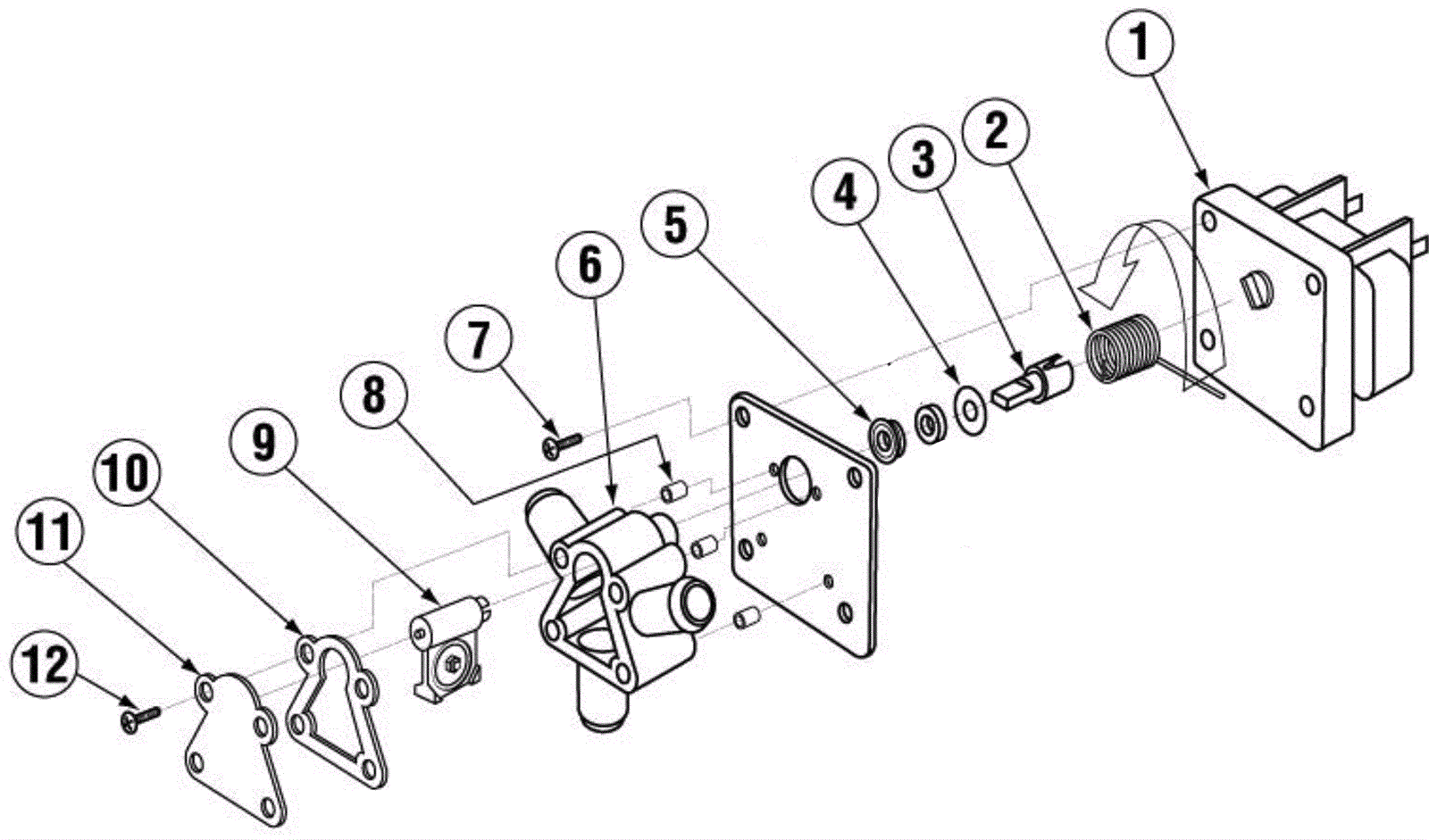 1
2
3
4
5
6
7
8
9
10
11
12