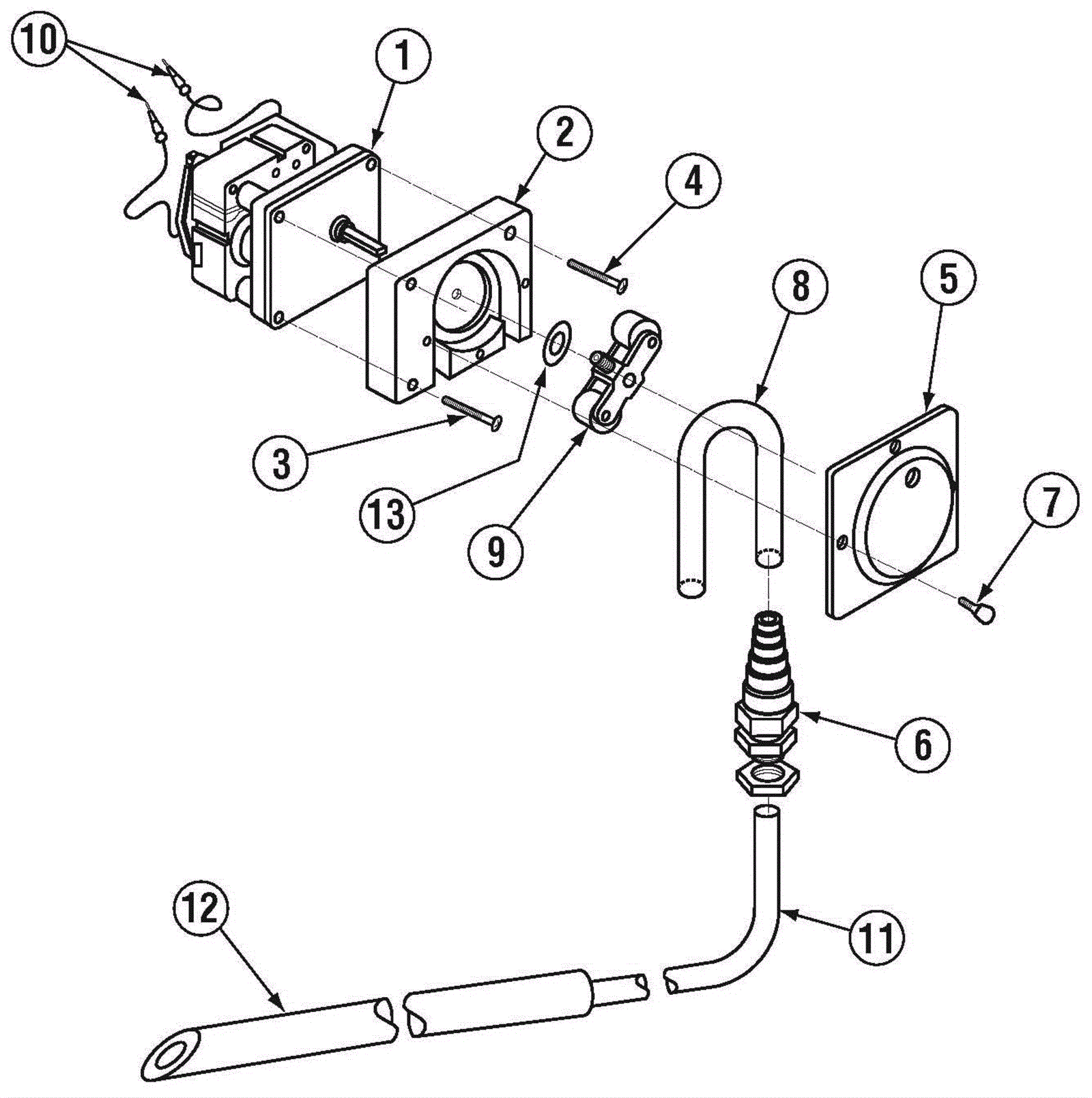 10
1
2
4
8
5
3
13
9
7
6
12
11