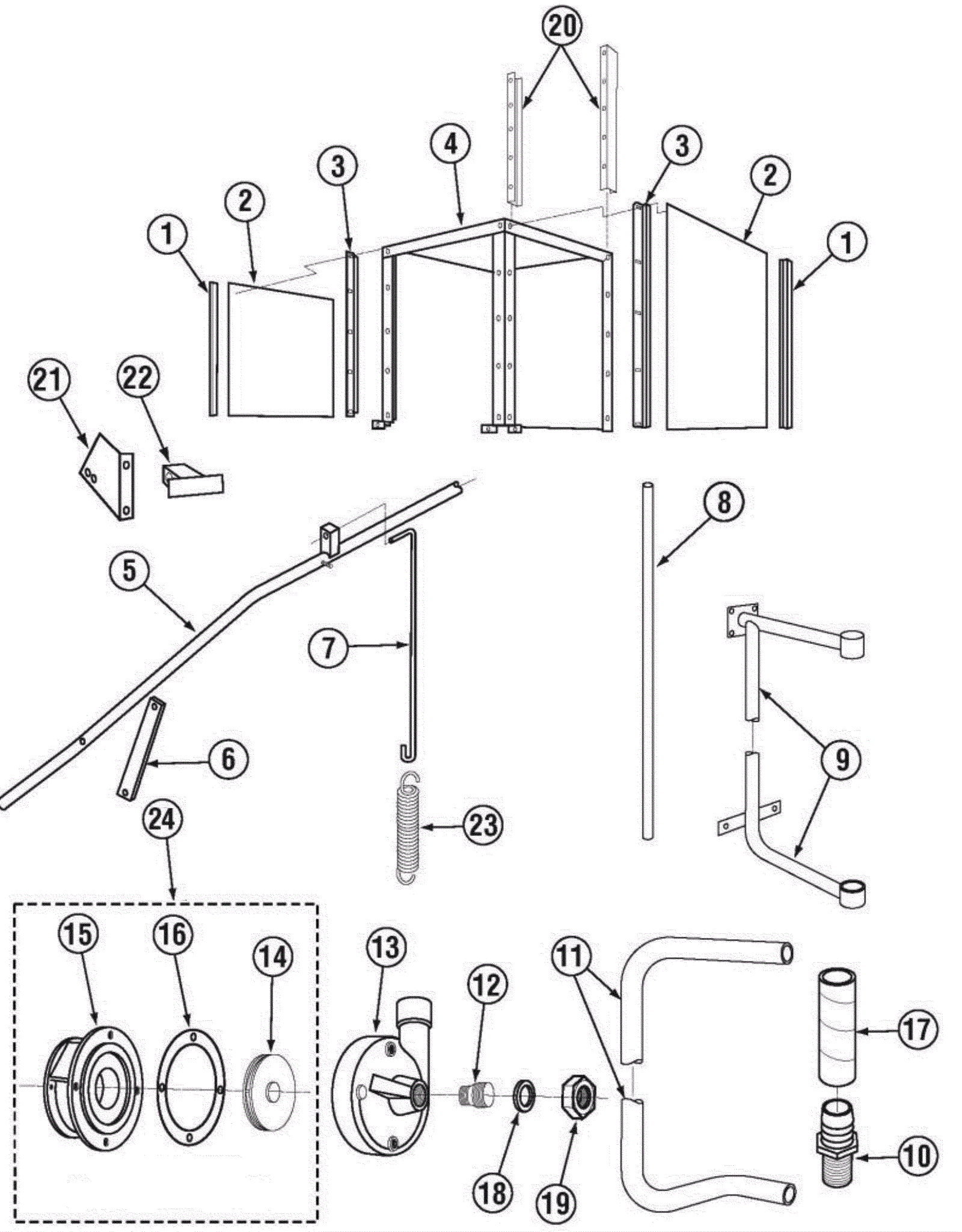 20
4
3
3
2
2
1
1
21
22
8
5
7
9
6
23
24
15
16
14
13
12
11
17
18
19
10