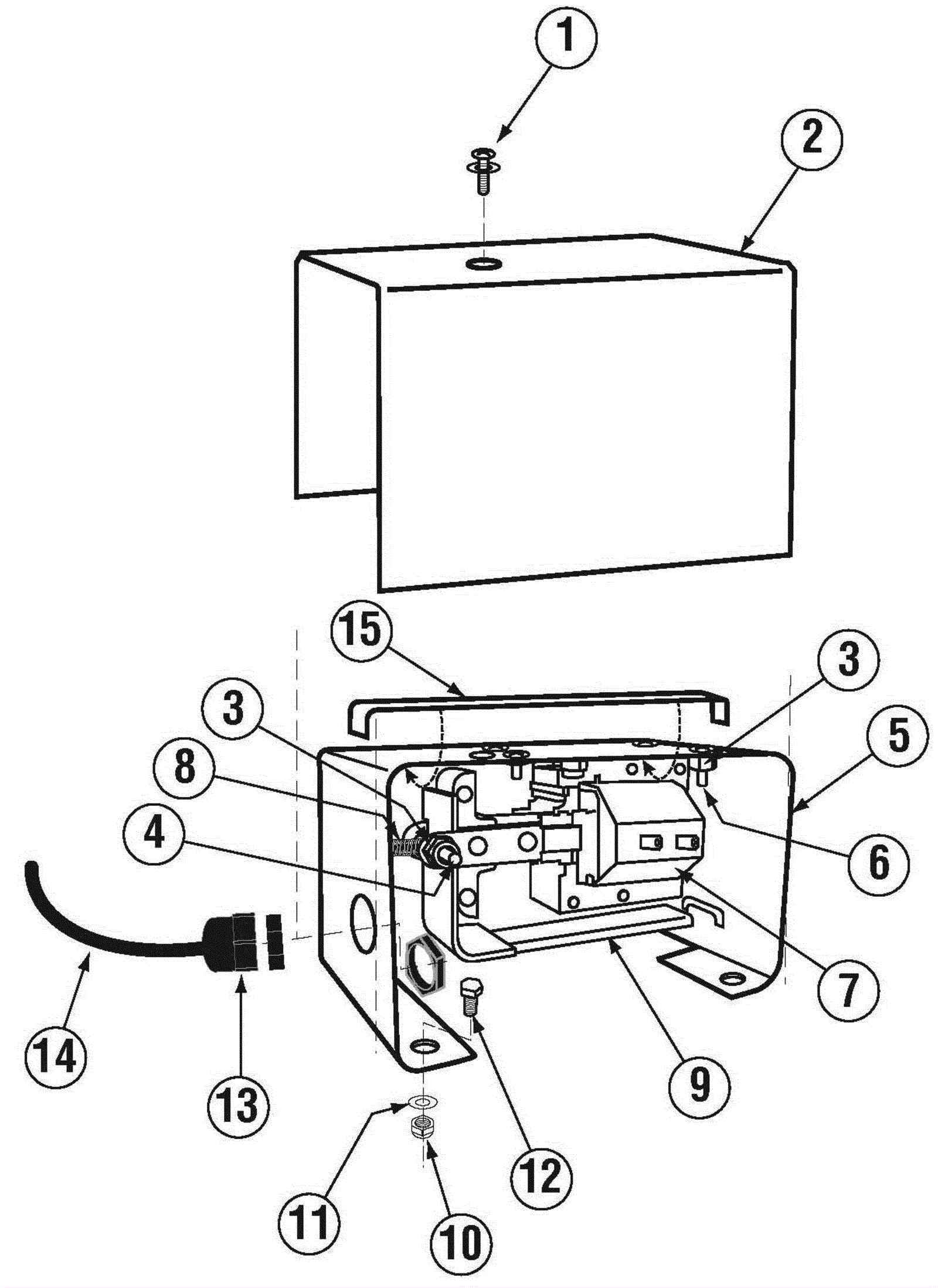 1
2
15
3
3
5
8
4
6
7
14
13
9
12
11
10