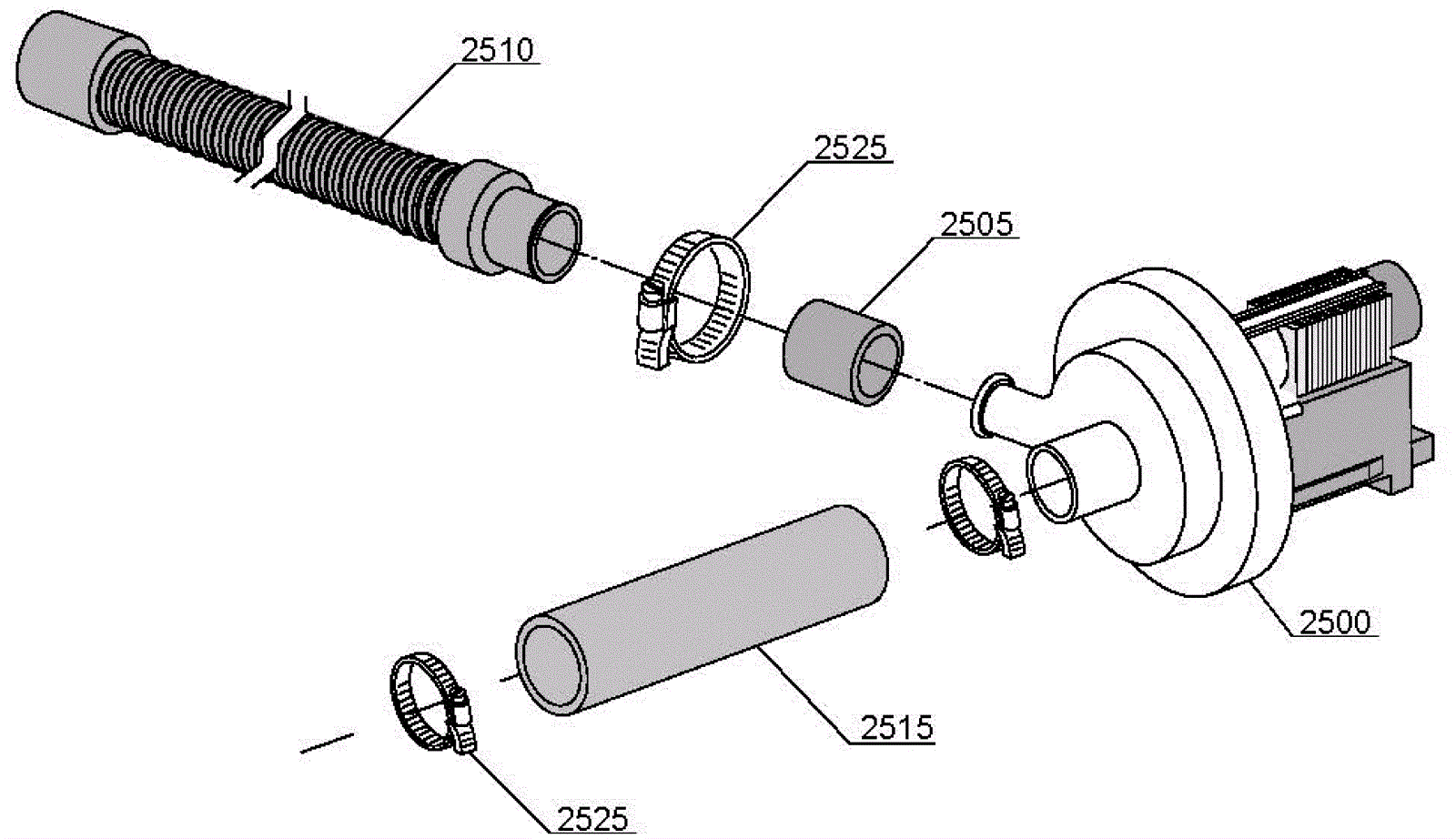 2510
2525
2505
2500
2515
2525