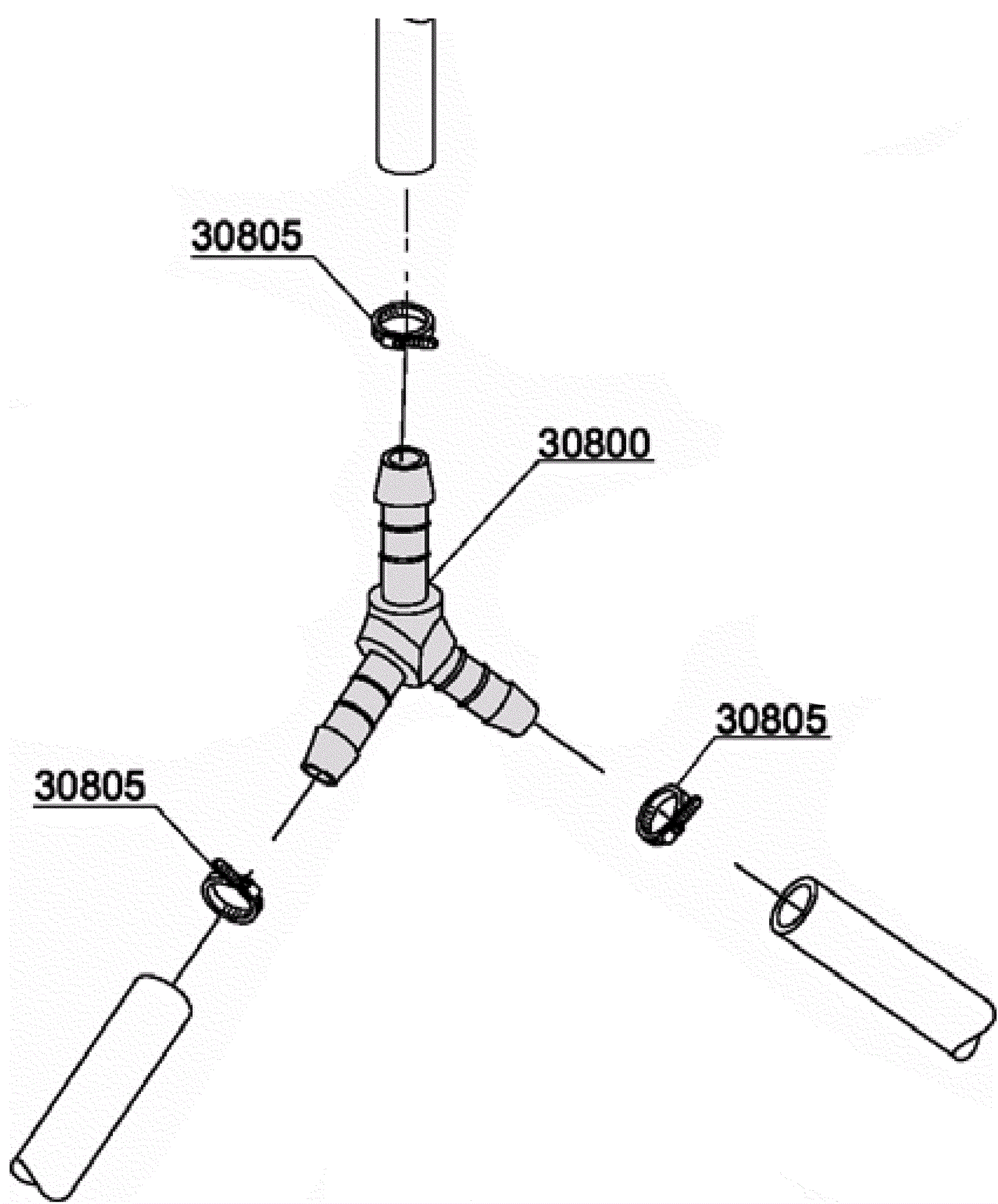 30805

30800

30805

30805