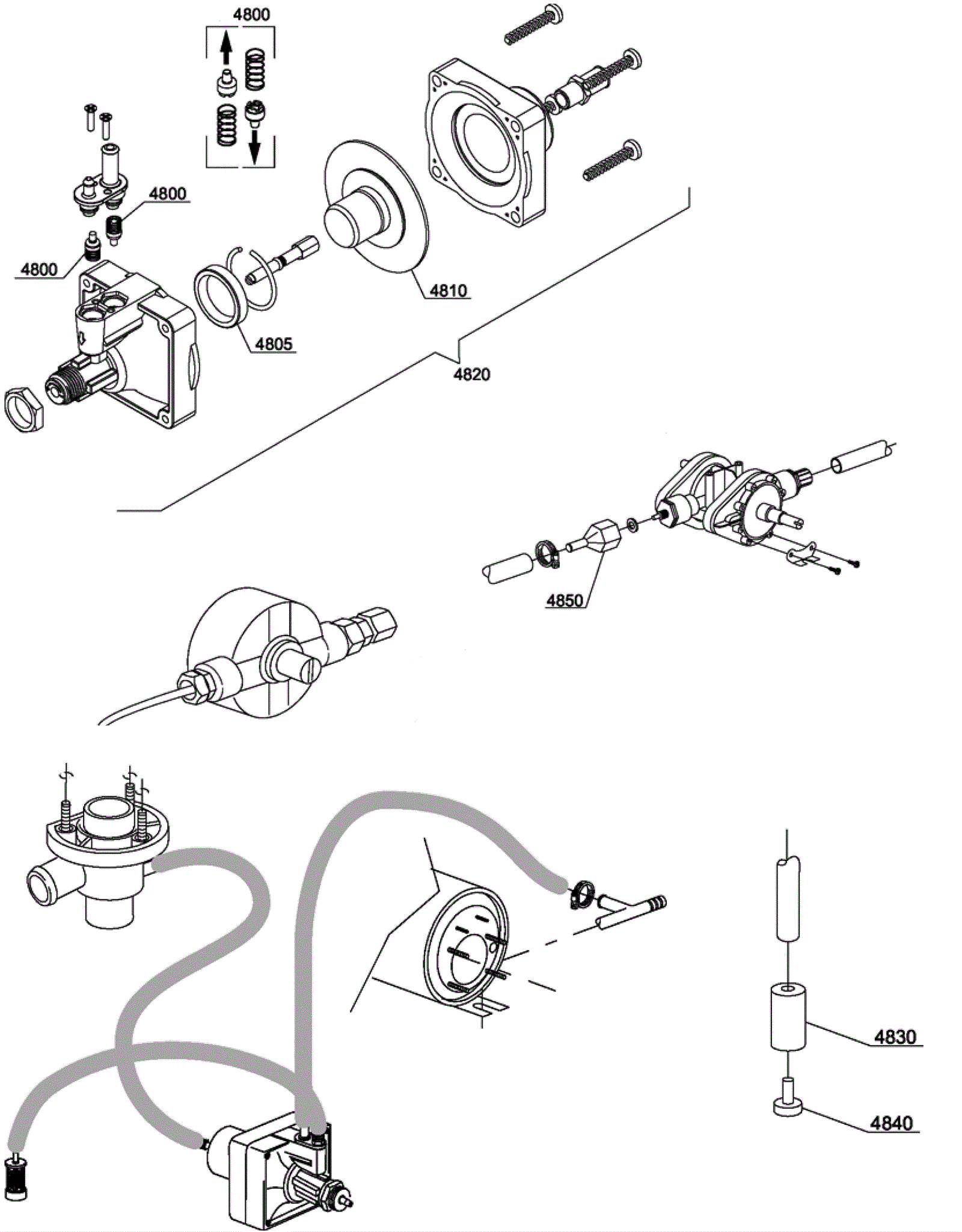 4800
4800
4800
4810
4805
4820
4850
4830
4840