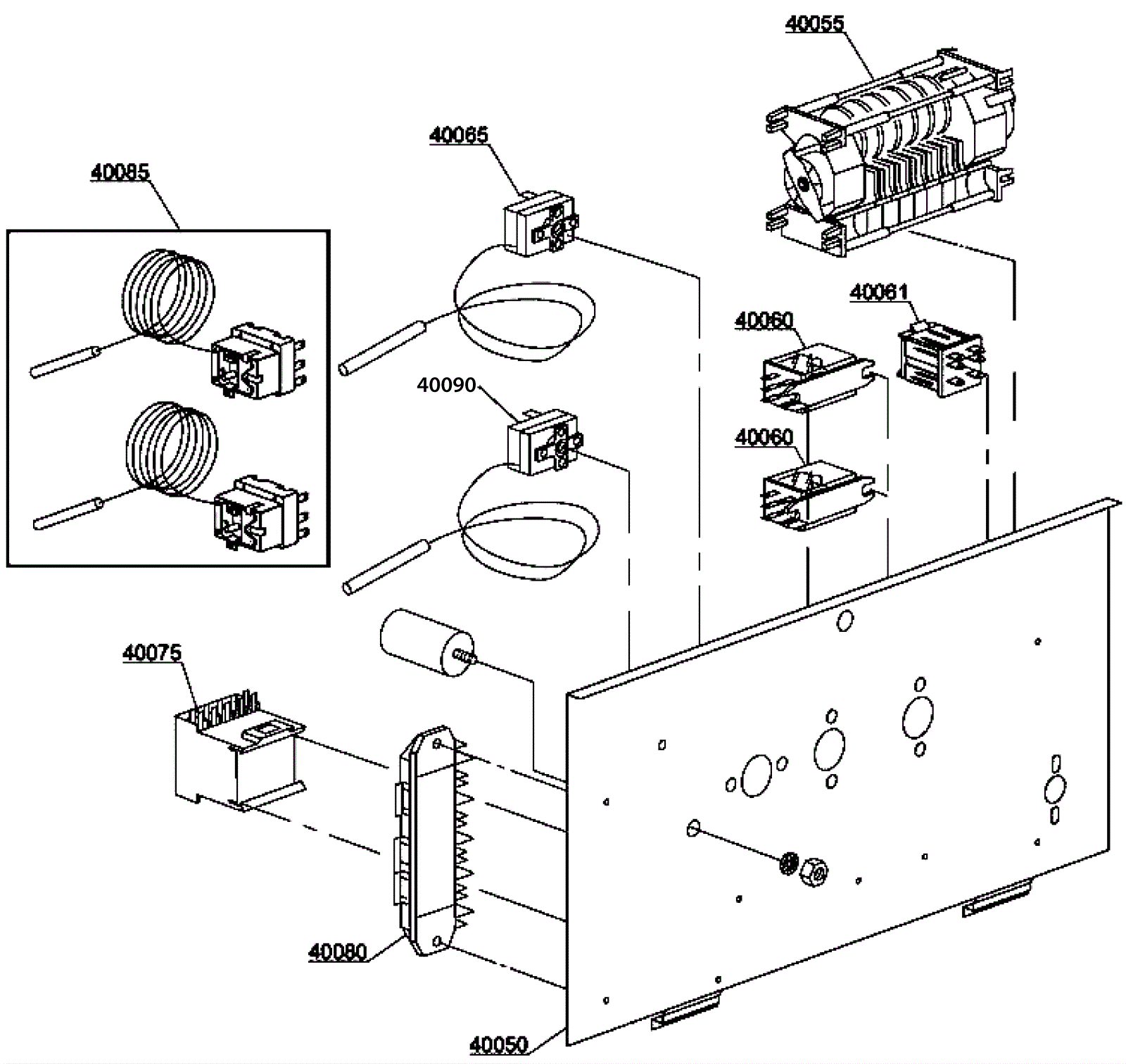 40055

40065

40085

40061

40060

40090

40060

40075

40080

40050