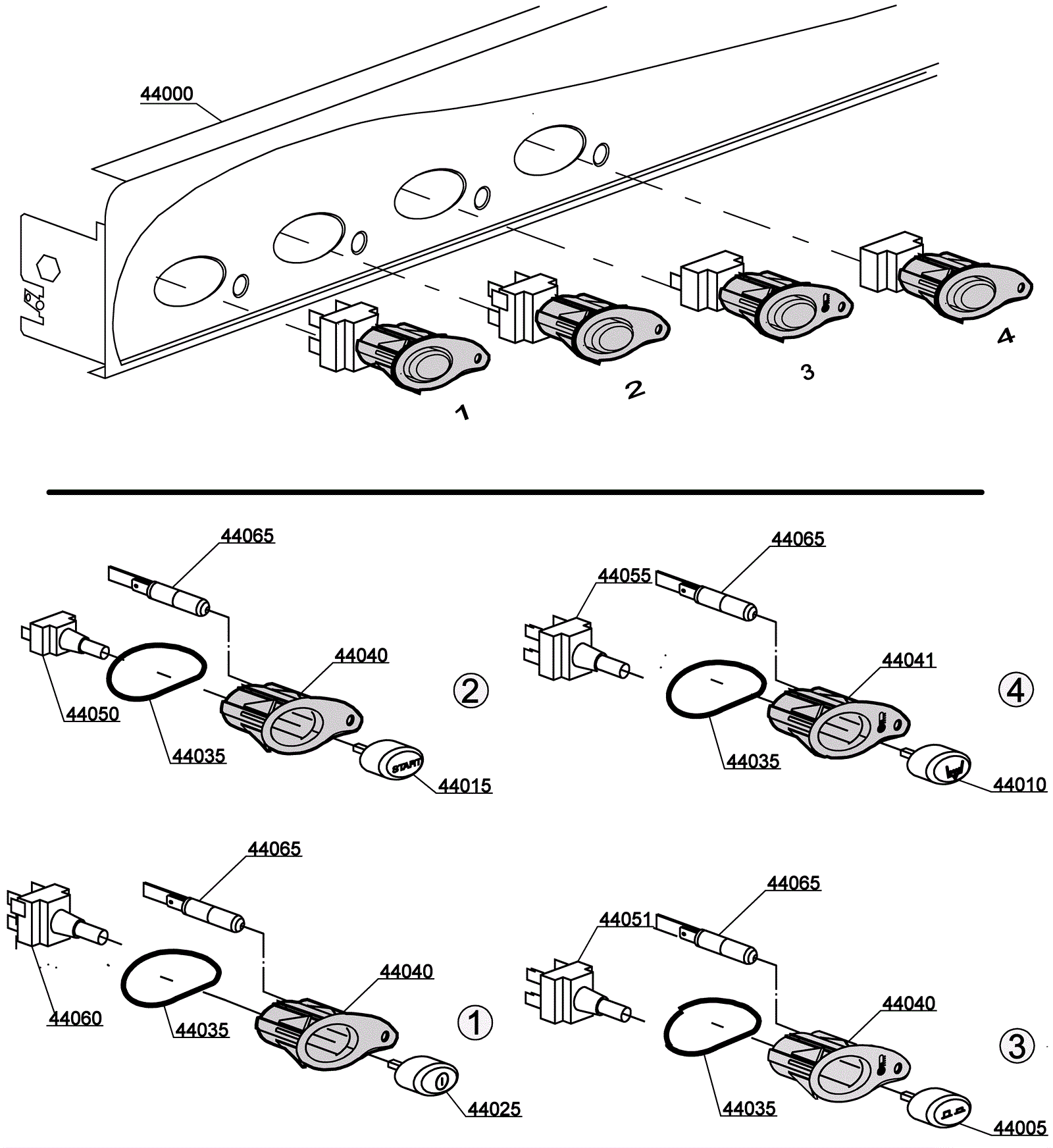 44000

1

2

3

4

44065

44040

44050

44035

START

44015

2

44065

44055

44041

44035

44010

4

44065

44040

44060

44035

0

44025

1

44065

44051

44040

44035

44005

3