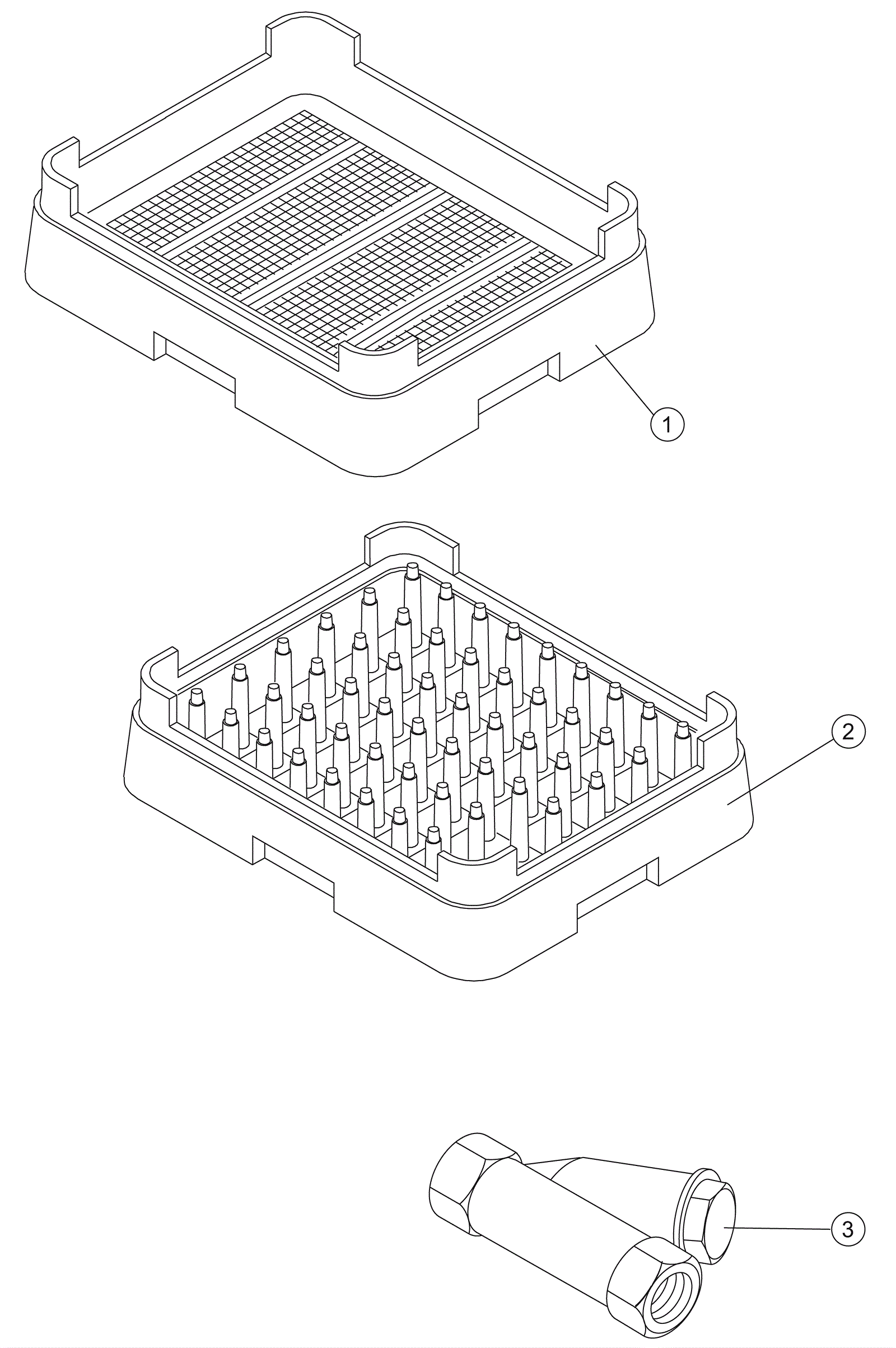 1

2

3