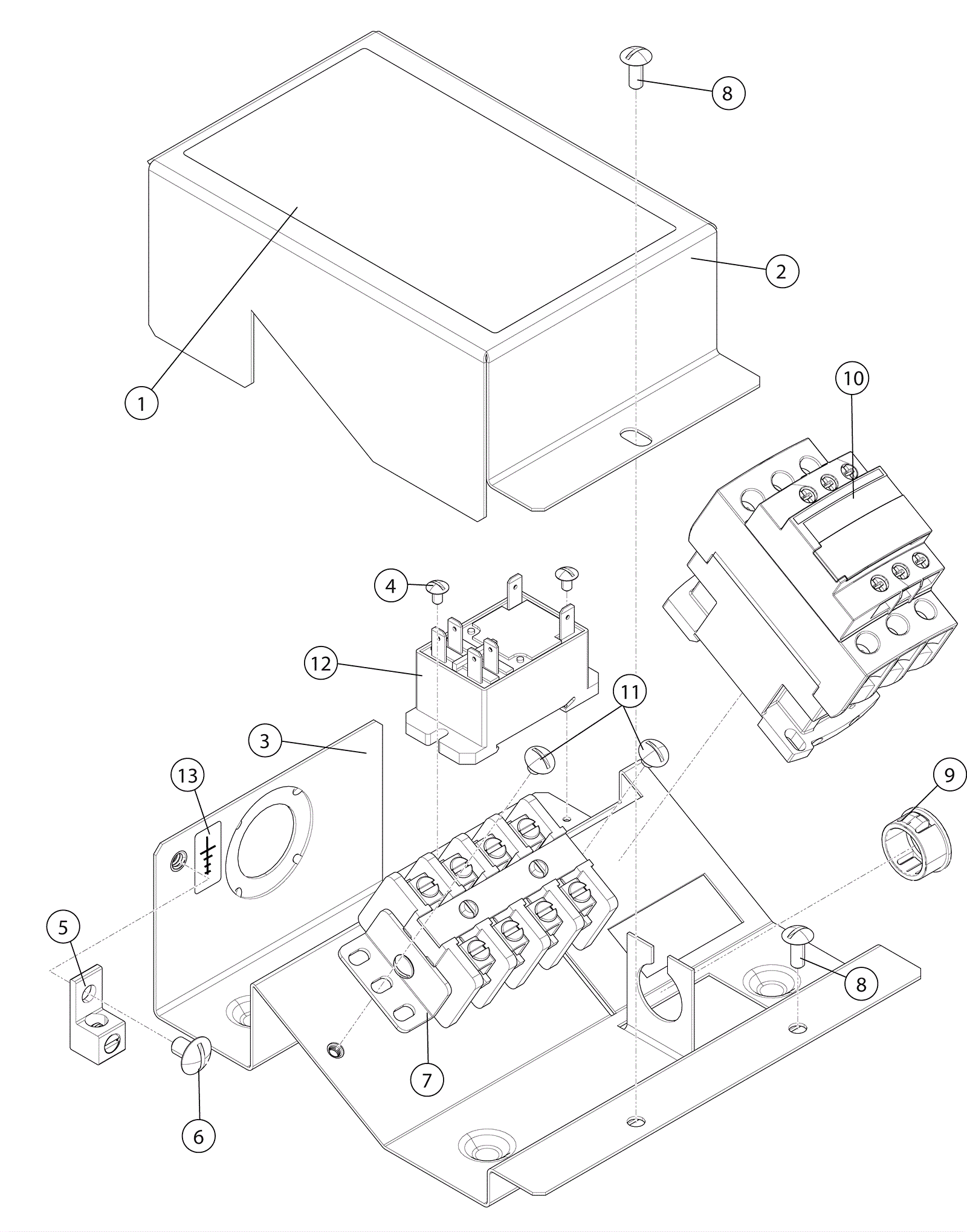 8
2
1
10
4
12
11
3
13
9
5
8
7
6