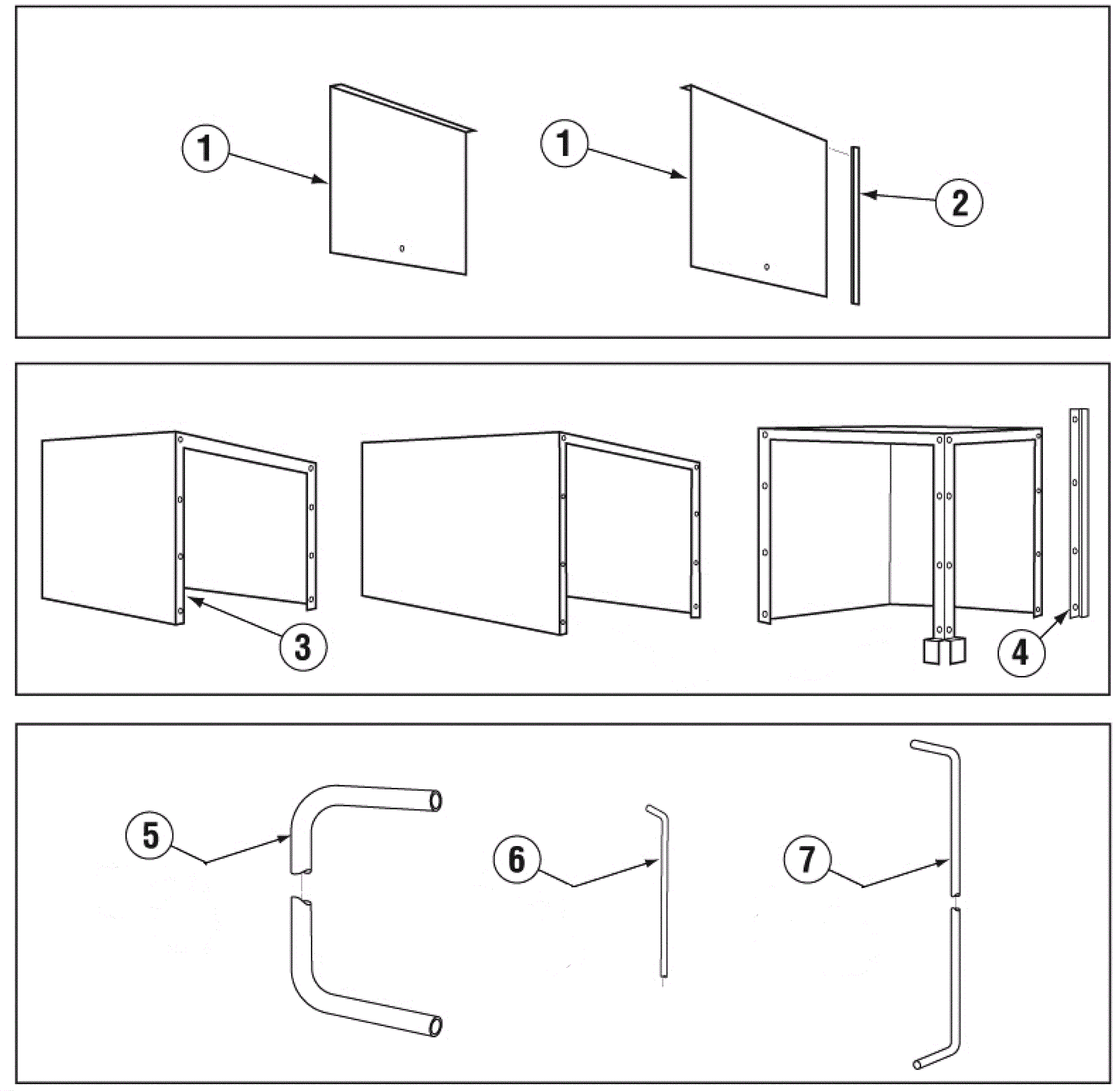 1
1
2
3
4
5
6
7