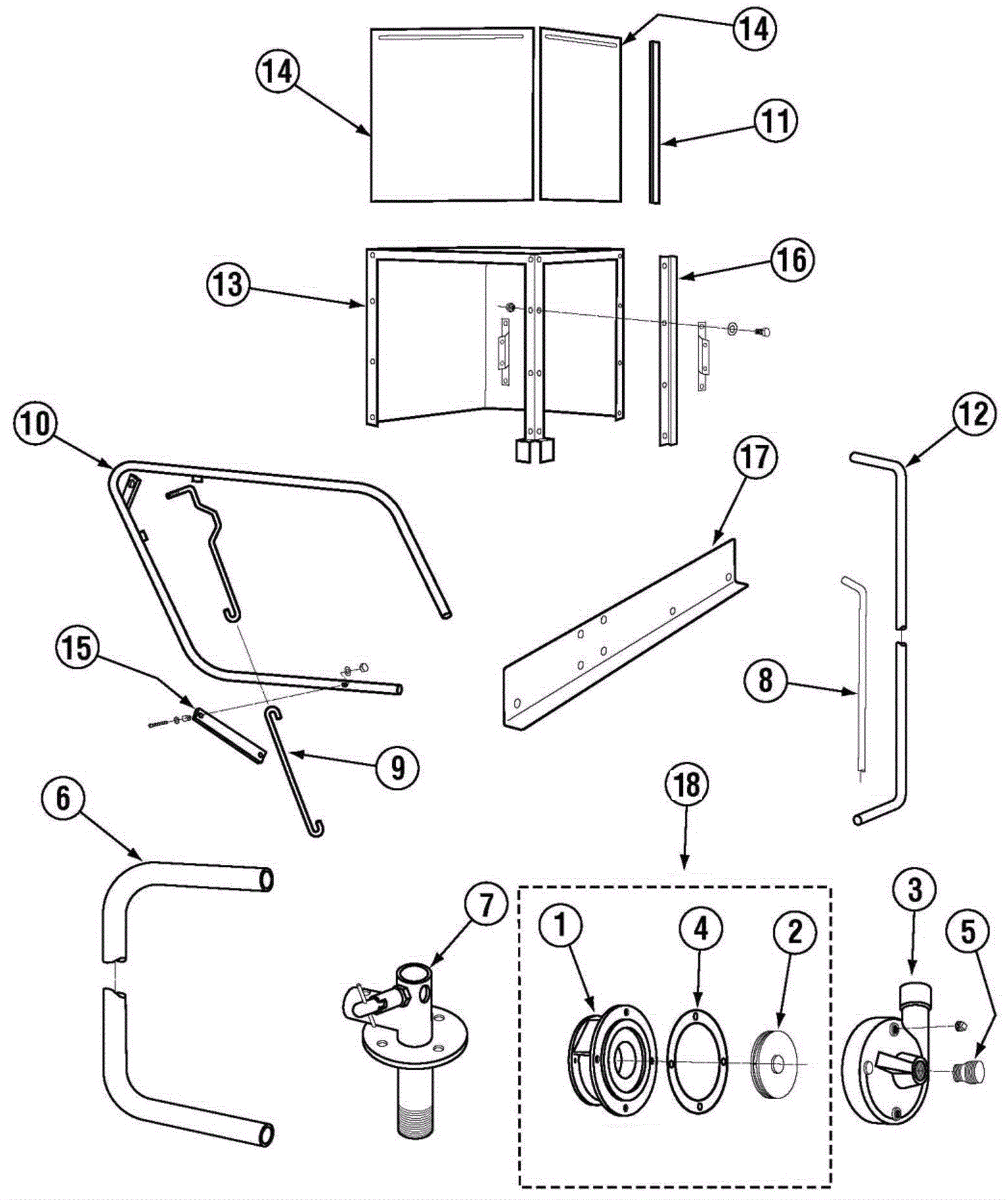 14
14
11
13
16
10
12
17
15
8
9
6
18
7
1
4
2
3
5