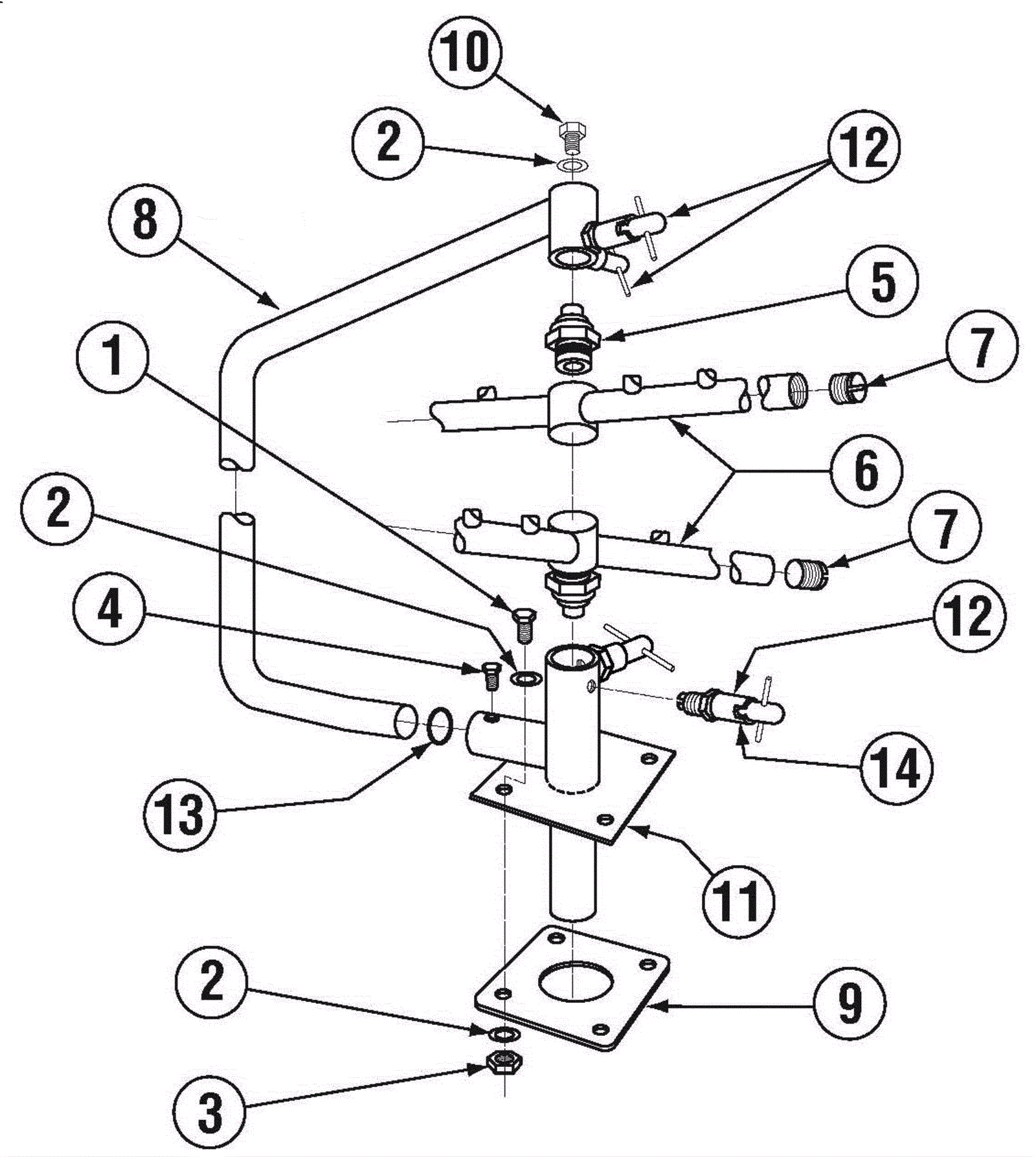 10
2
12
8
5
1
7
6
2
7
4
12
14
13
11
2
9
3