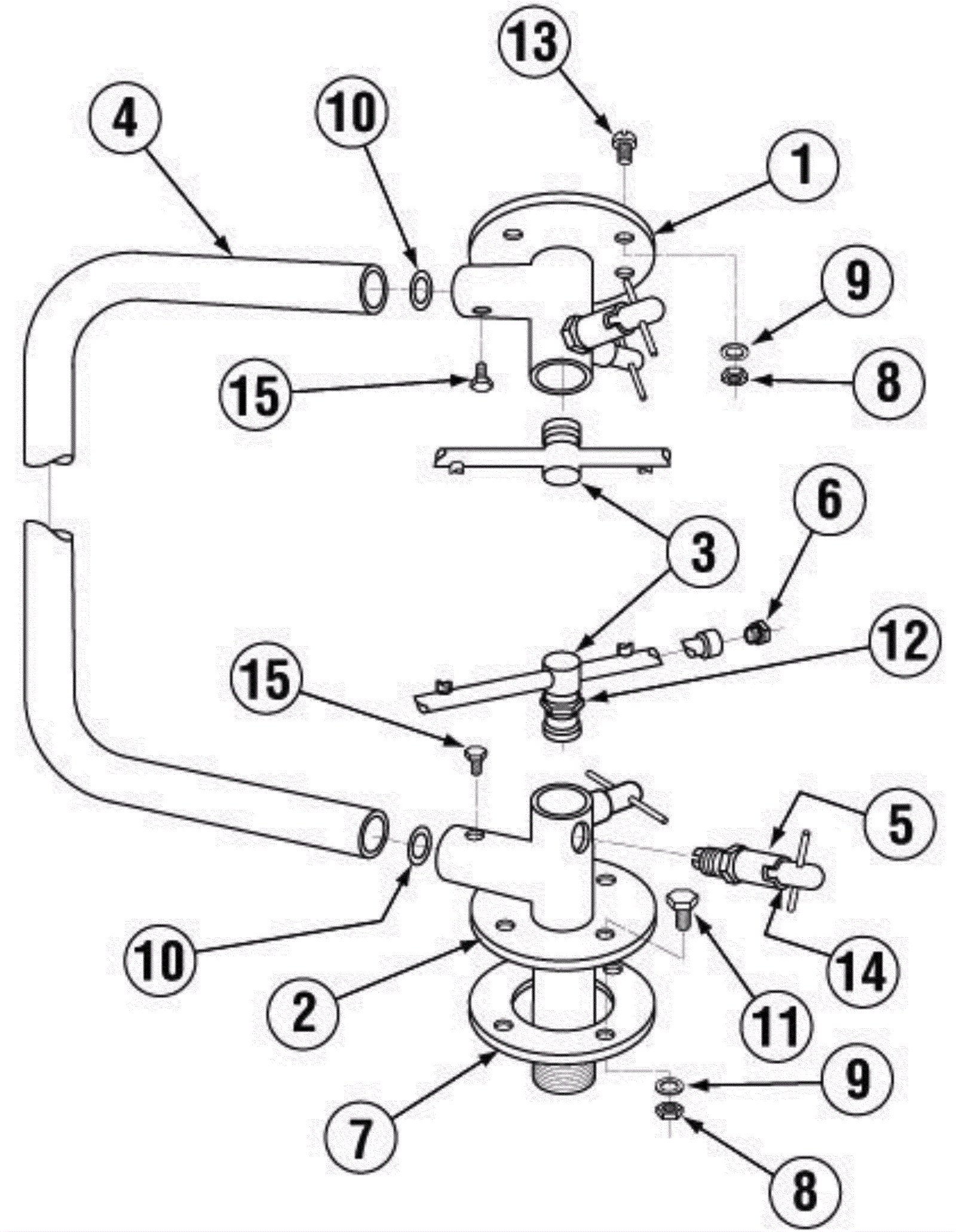 13
4
10
1
9
15
8
6
3
12
15
5
10
14
2
11
9
7
8