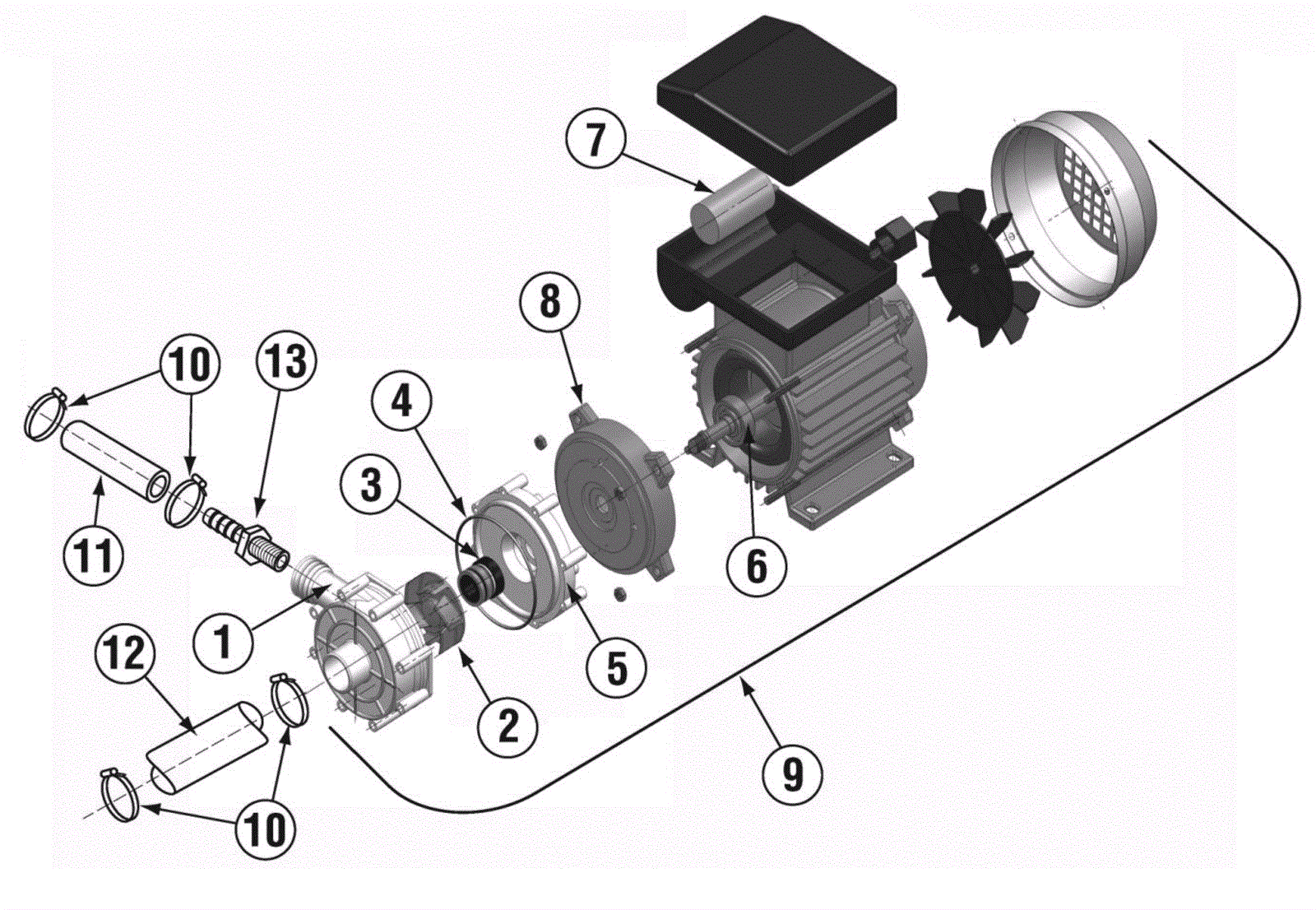 7

8

10

13

4

3

11

6

1

5

12

2

9

10